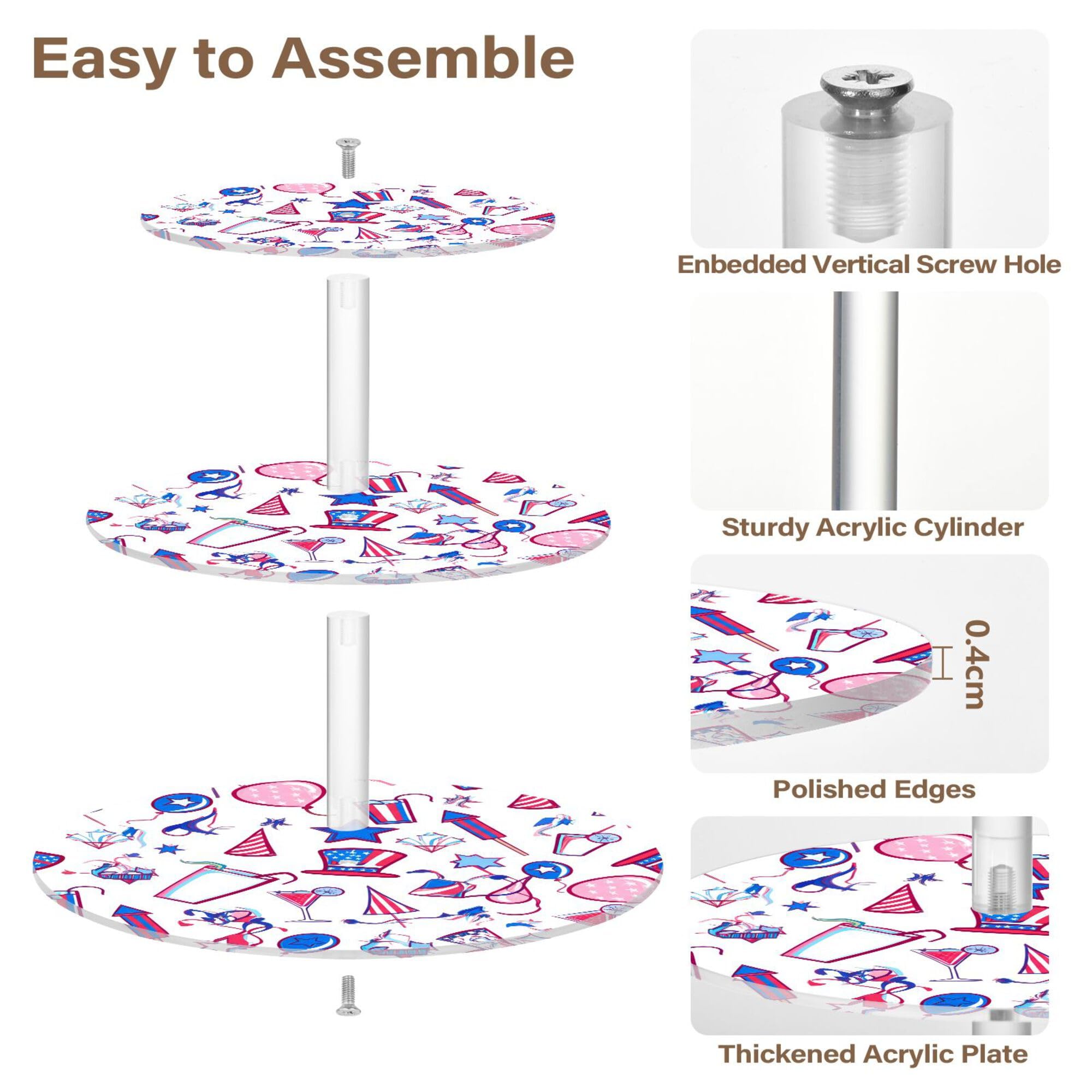 Easy to Assemble

Enbedded Vertical Screw Hole

Sturdy Acrylic Cylinder

0.4cm

Polished Edges

Thickened Acrylic Plate