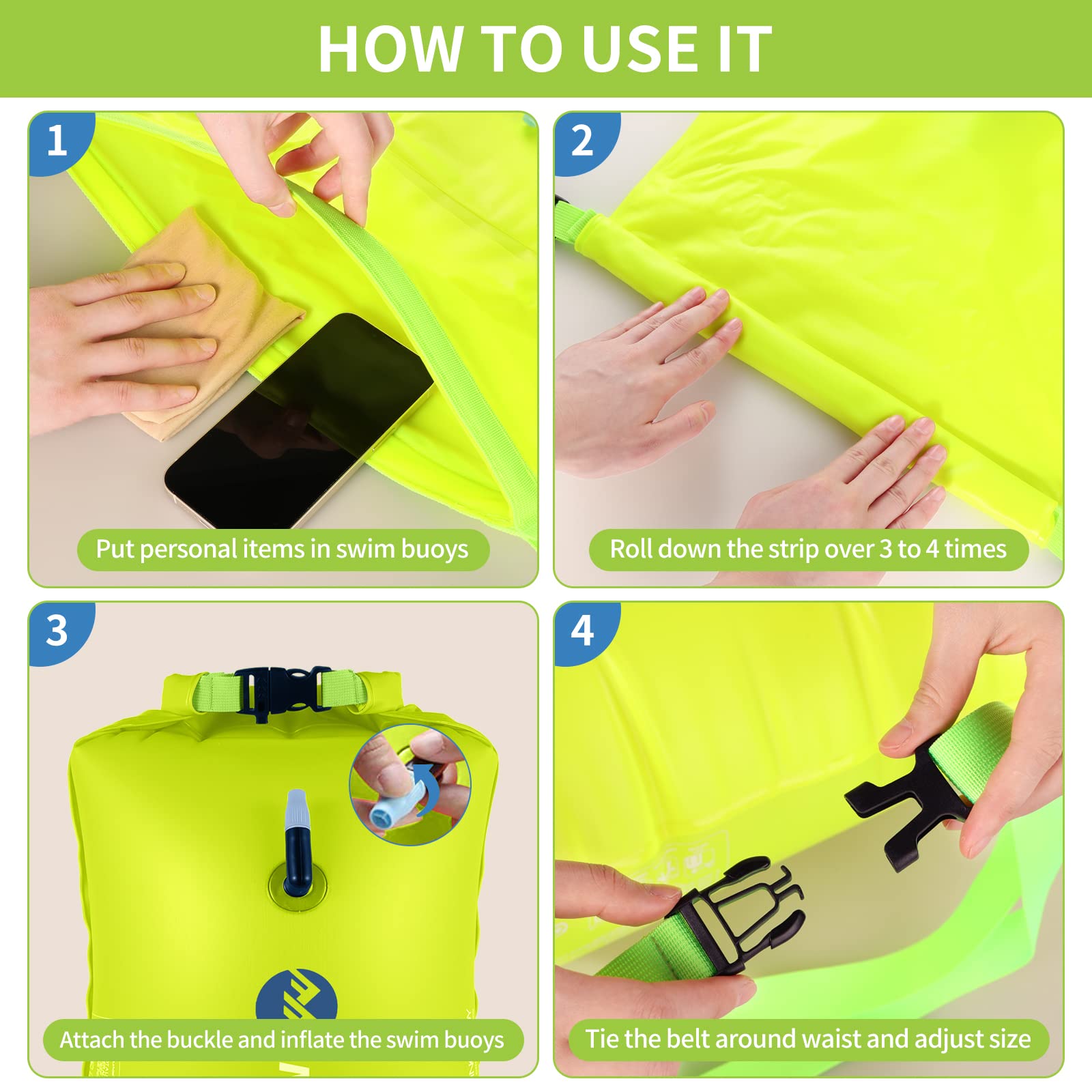 HOW TO USE IT

1

Put personal items in swim buoys

2

Roll down the strip over 3 to 4 times

3

Attach the buckle and inflate the swim buoys

4

Tie the belt around waist and adjust size