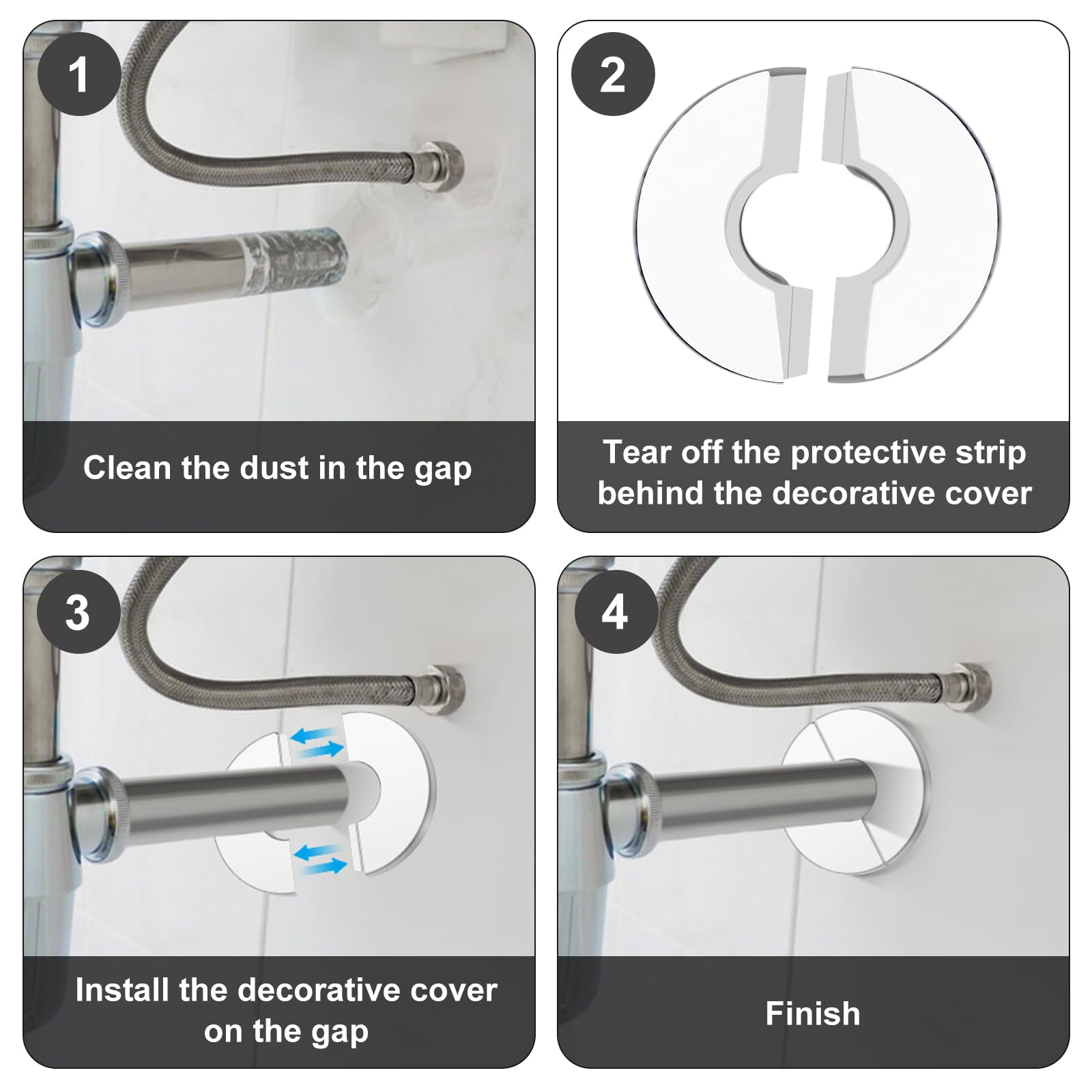 1

Clean the dust in the gap

2

Tear off the protective strip behind the decorative cover

3

Install the decorative cover on the gap

4

Finish