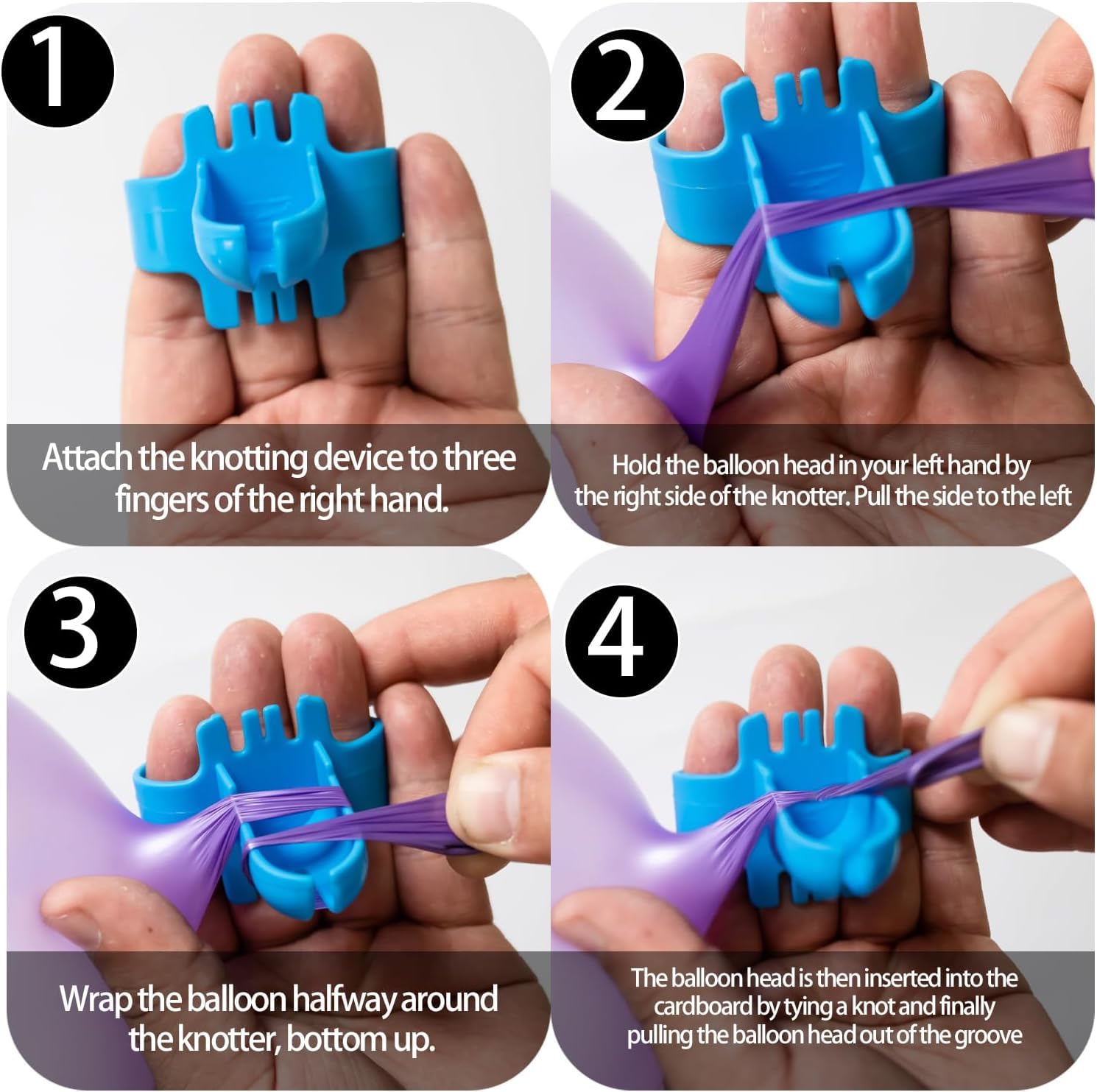 1

Attach the knotting device to three fingers of the right hand.

2

Hold the balloon head in your left hand by the right side of the knotter. Pull the side to the left

3

Wrap the balloon halfway around the knotter, bottom up.

4

The balloon head is then inserted into the cardboard by tying a knot and finally pulling the balloon head out of the groove