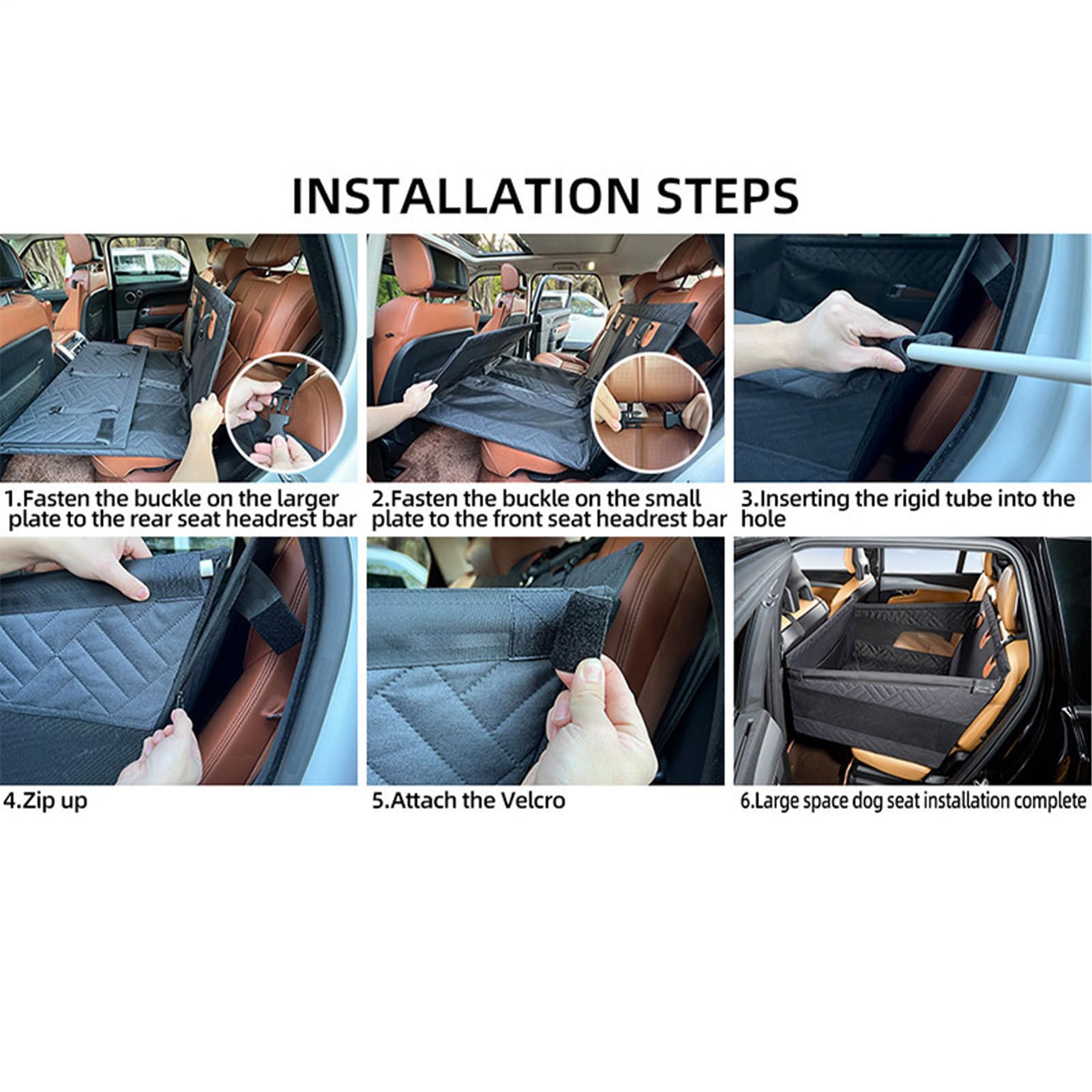 INSTALLATION STEPS

1.Fasten the buckle on the larger plate to the rear seat headrest bar

2.Fasten the buckle on the small plate to the front seat headrest bar

3.Inserting the rigid tube into the hole

4.Zip up

5.Attach the Velcro

6.Large space dog seat installation complete