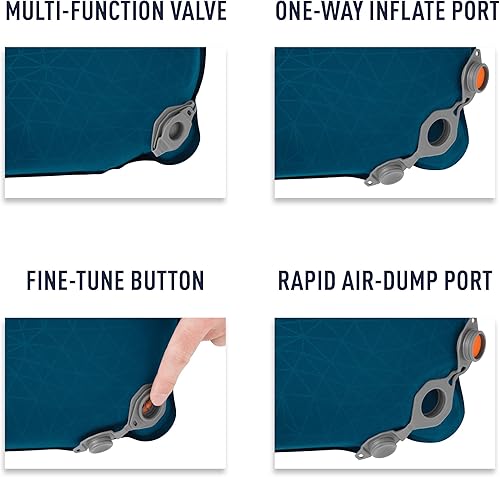 MULTI-FUNCTION VALVE

ONE-WAY INFLATE PORT

FINE-TUNE BUTTON

RAPID AIR-DUMP PORT