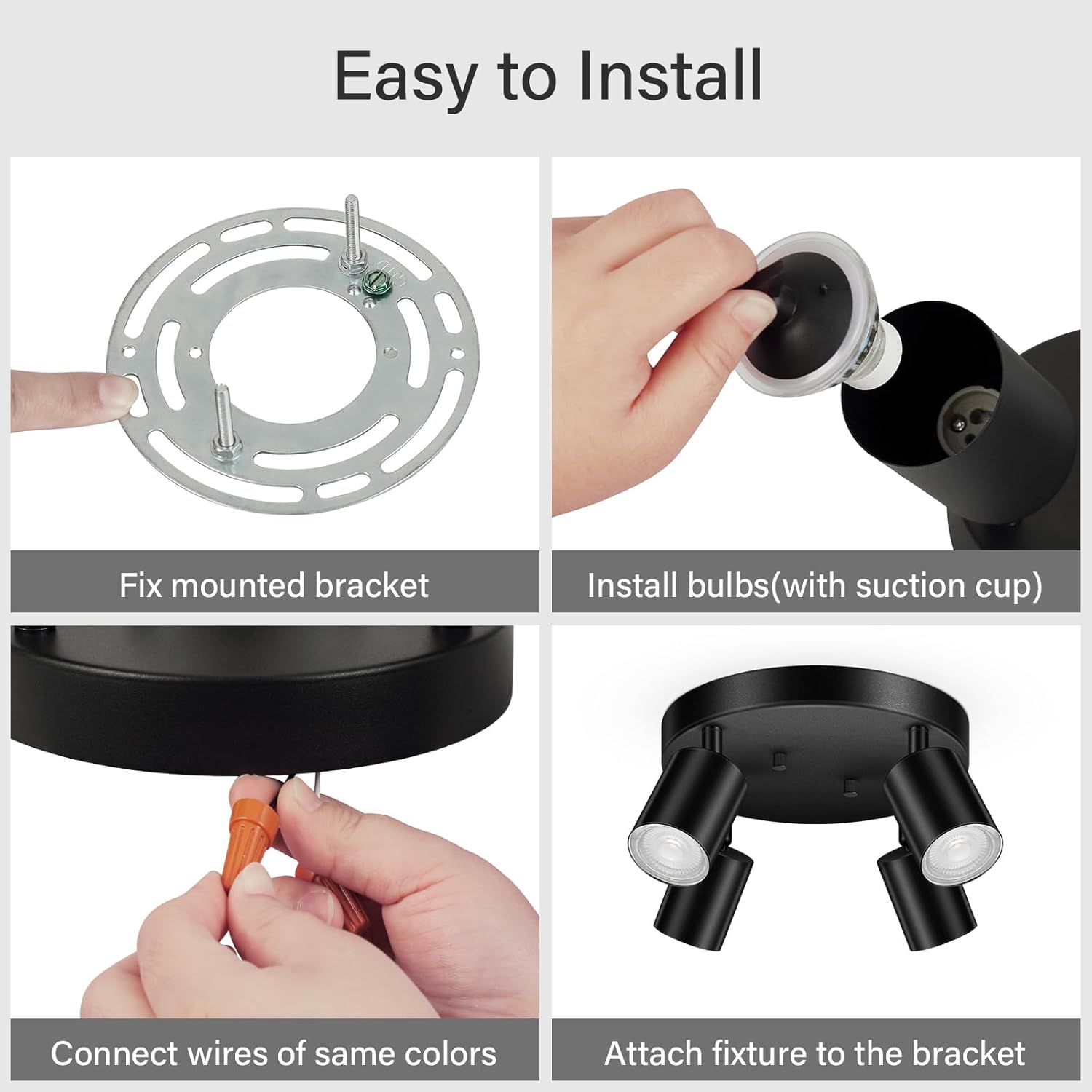 Easy to Install

Fix mounted bracket

Install bulbs(with suction cup)

Connect wires of same colors

Attach fixture to the bracket