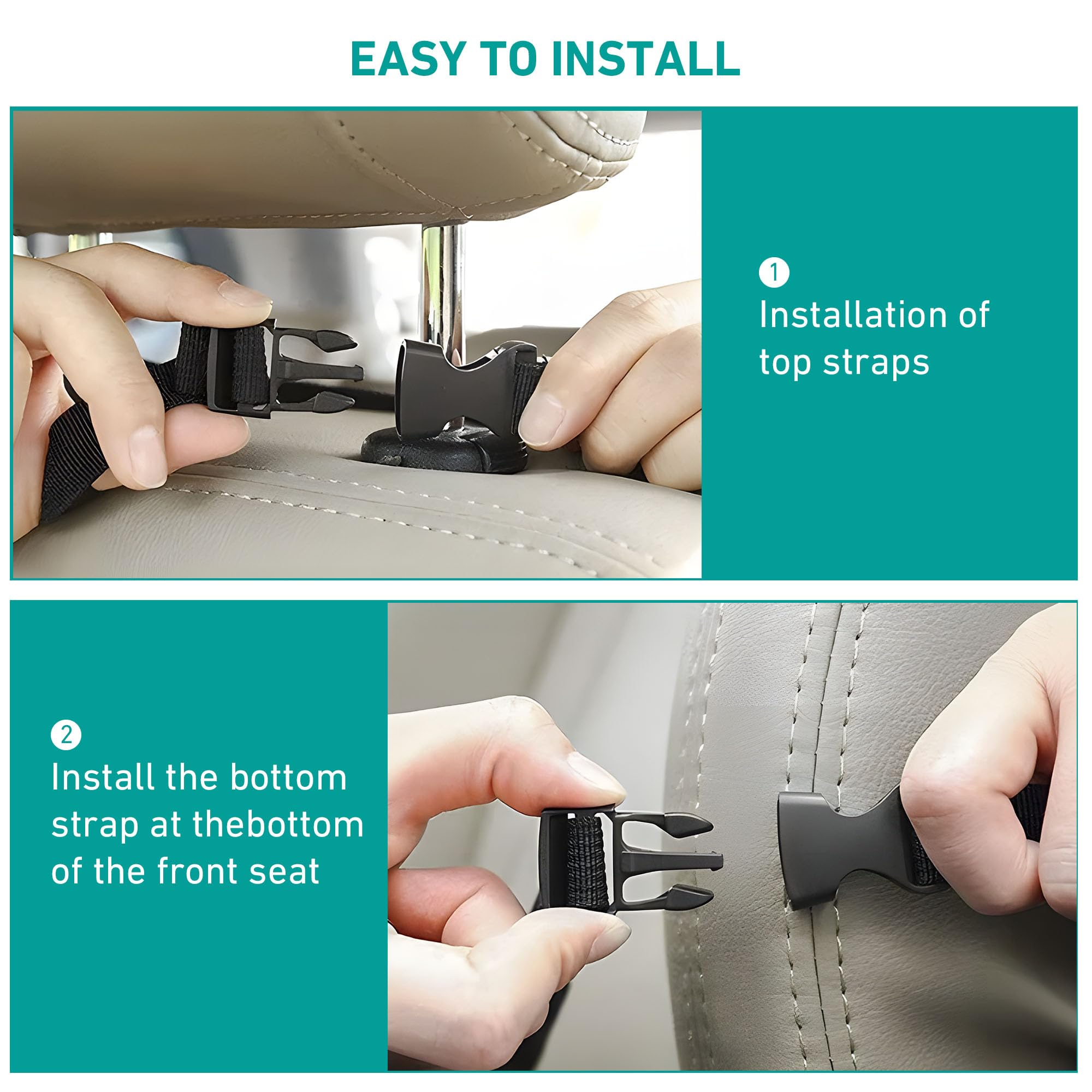 EASY TO INSTALL

1
Installation of top straps

2
Install the bottom strap at thebottom of the front seat