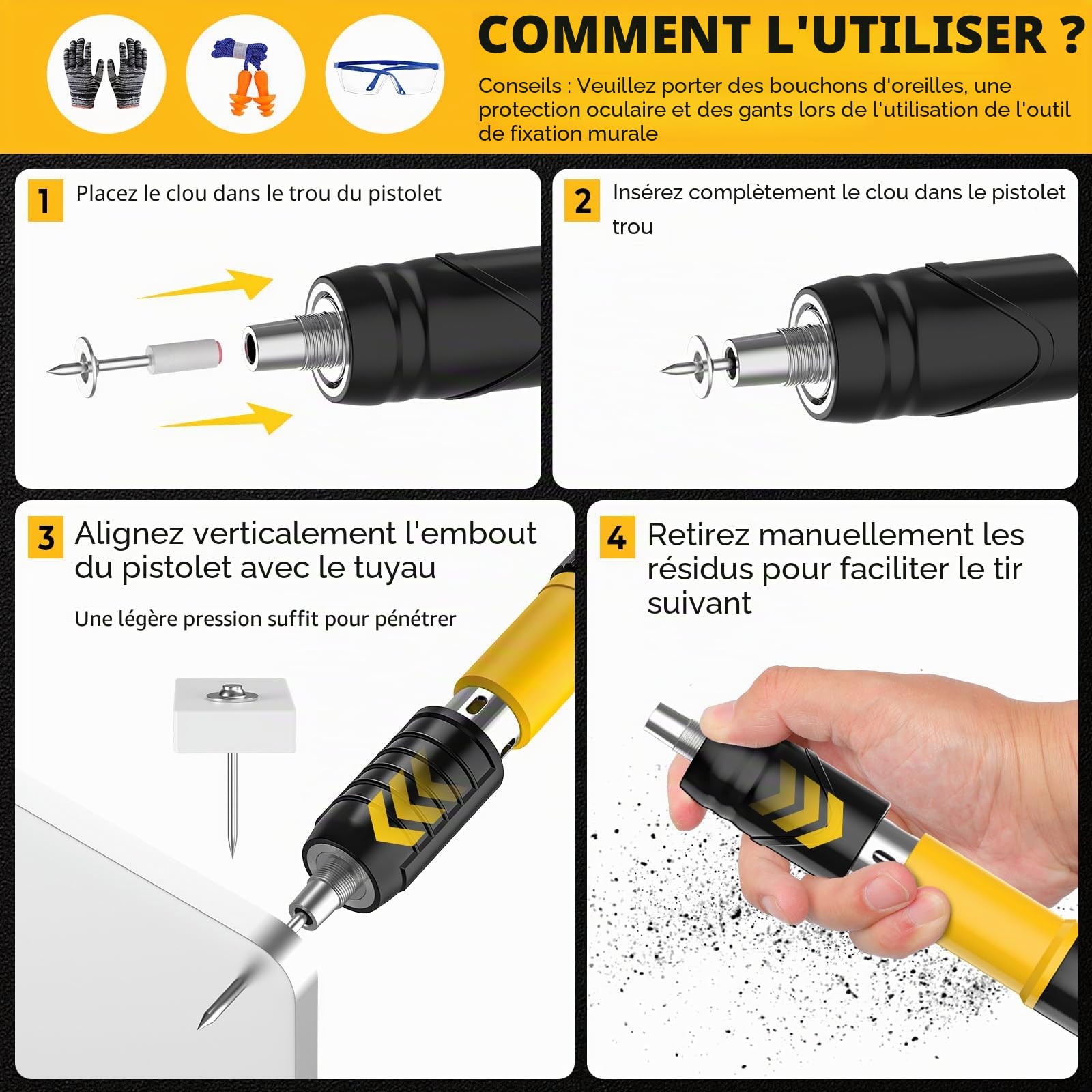 COMMENT L'UTILISER ?

Conseils : Veuillez porter des bouchons d'oreilles, une protection oculaire et des gants lors de l'utilisation de l'outil de fixation murale

1 Placez le clou dans le trou du pistolet

2 Insérez complètement le clou dans le pistolet trou

3 Alignez verticalement l'embout du pistolet avec le tuyau

Une légère pression suffit pour pénétrer

4 Retirez manuellement les résidus pour faciliter le tir suivant