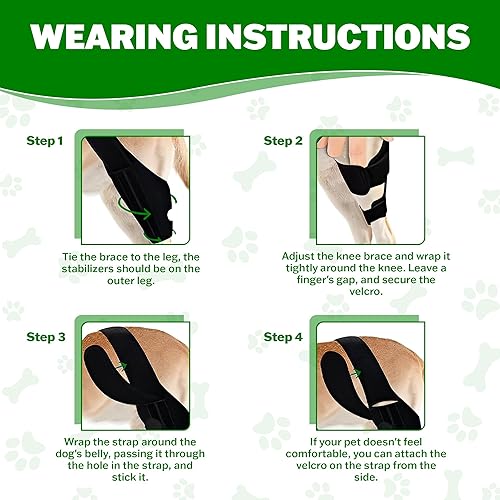 WEARING INSTRUCTIONS

Step 1

Tie the brace to the leg, the stabilizers should be on the outer leg.

Step 2

Adjust the knee brace and wrap it tightly around the knee. Leave a finger's gap, and secure the velcro.

Step 3

Wrap the strap around the dog's belly, passing it through the hole in the strap, and stick it.

Step 4

If your pet doesn't feel comfortable, you can attach the velcro on the strap from the side.