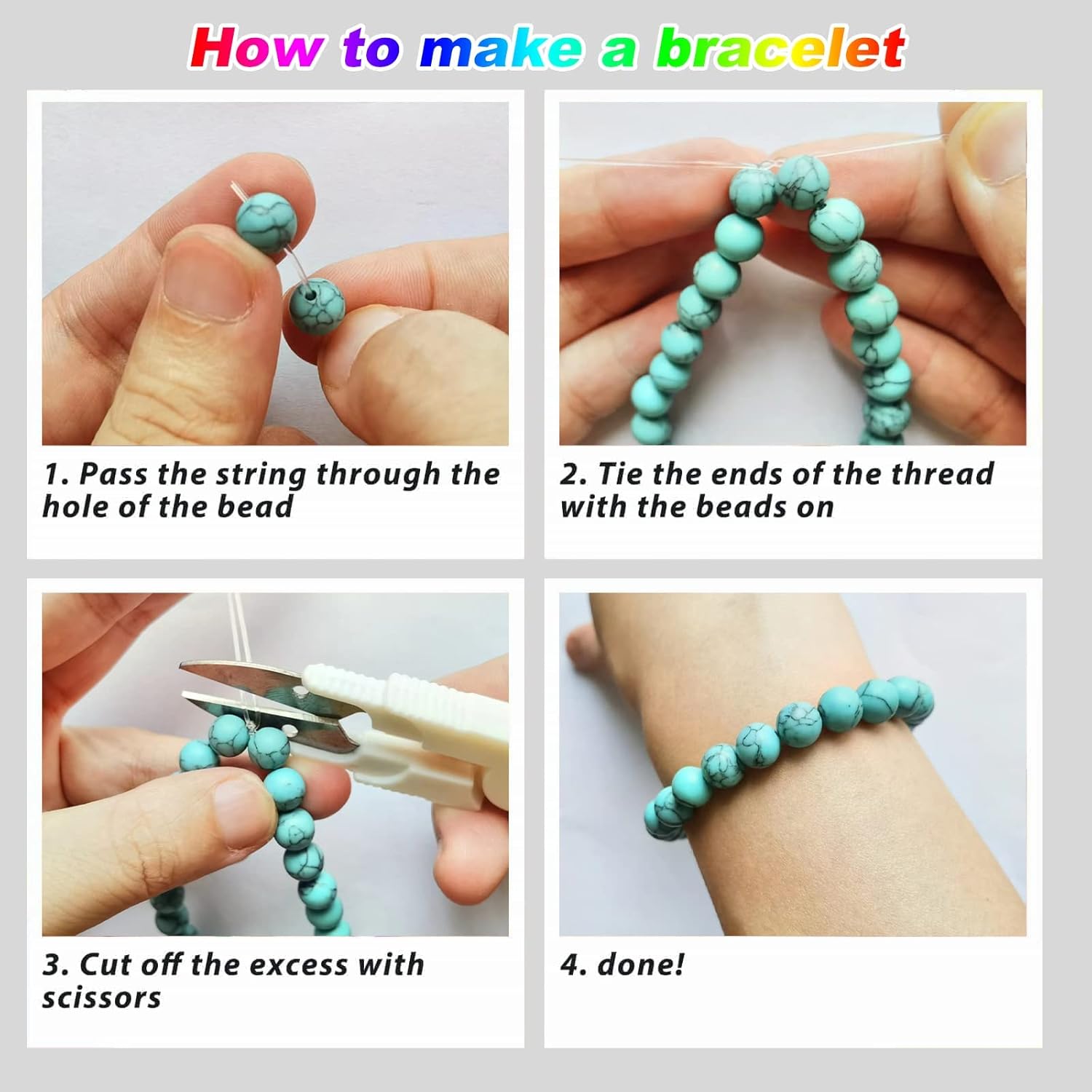 How to make a bracelet

1. Pass the string through the hole of the bead

2. Tie the ends of the thread with the beads on

3. Cut off the excess with scissors

4. done!