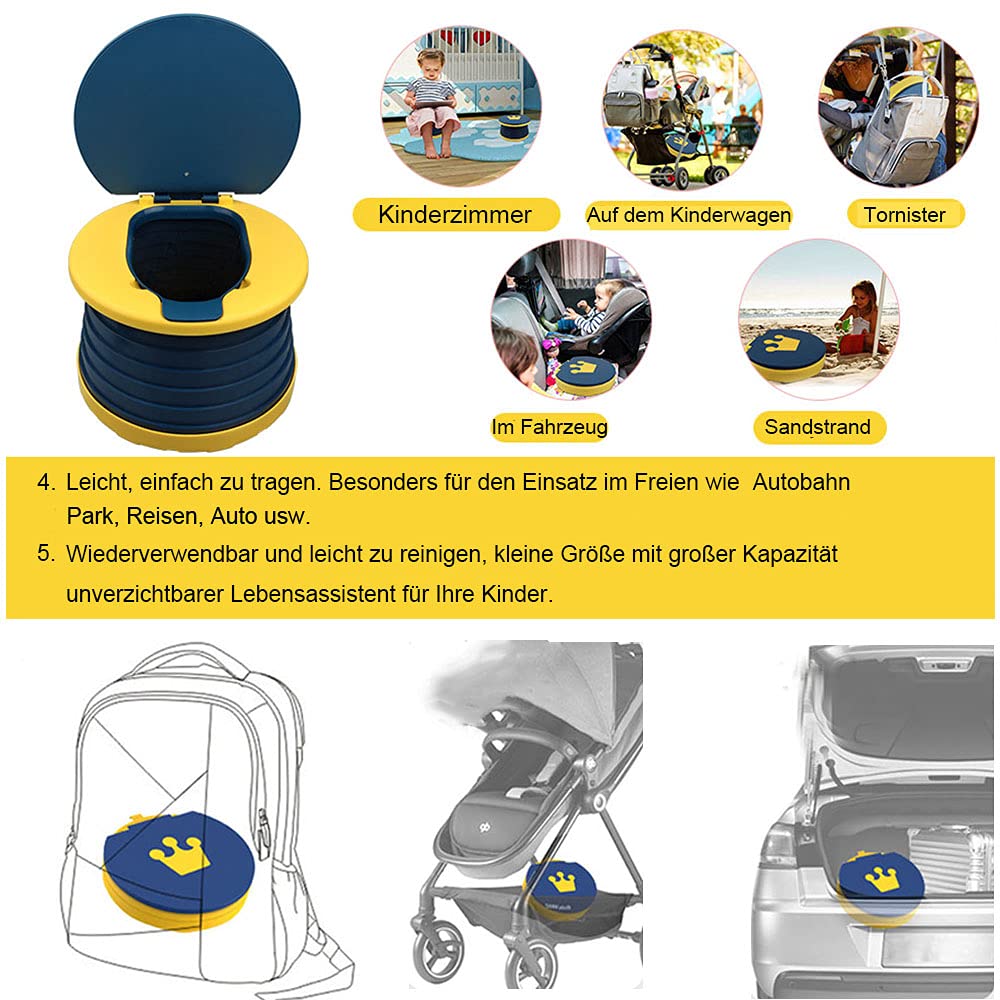 Kinderzimmer

Auf dem Kinderwagen

Tornister

Im Fahrzeug

Sandstrand

4. Leicht, einfach zu tragen. Besonders für den Einsatz im Freien wie Autobahn Park, Reisen, Auto usw.

5. Wiederverwendbar und leicht zu reinigen, kleine Größe mit großer Kapazität unverzichtbarer Lebensassistent für Ihre Kinder.