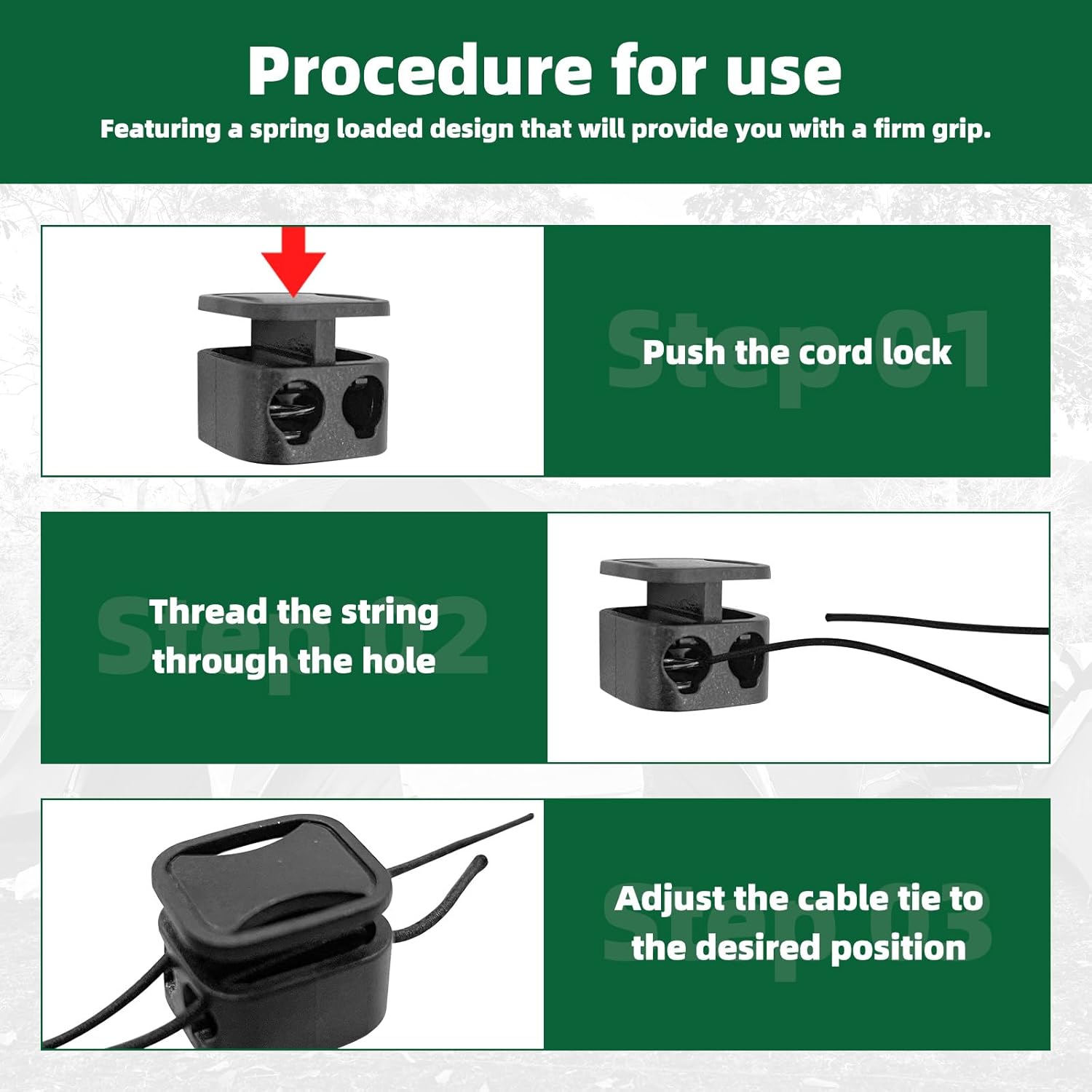 Procedure for use

Featuring a spring loaded design that will provide you with a firm grip.

Step 01

Push the cord lock

Step 02

Thread the string through the hole

Step 03

Adjust the cable tie to the desired position