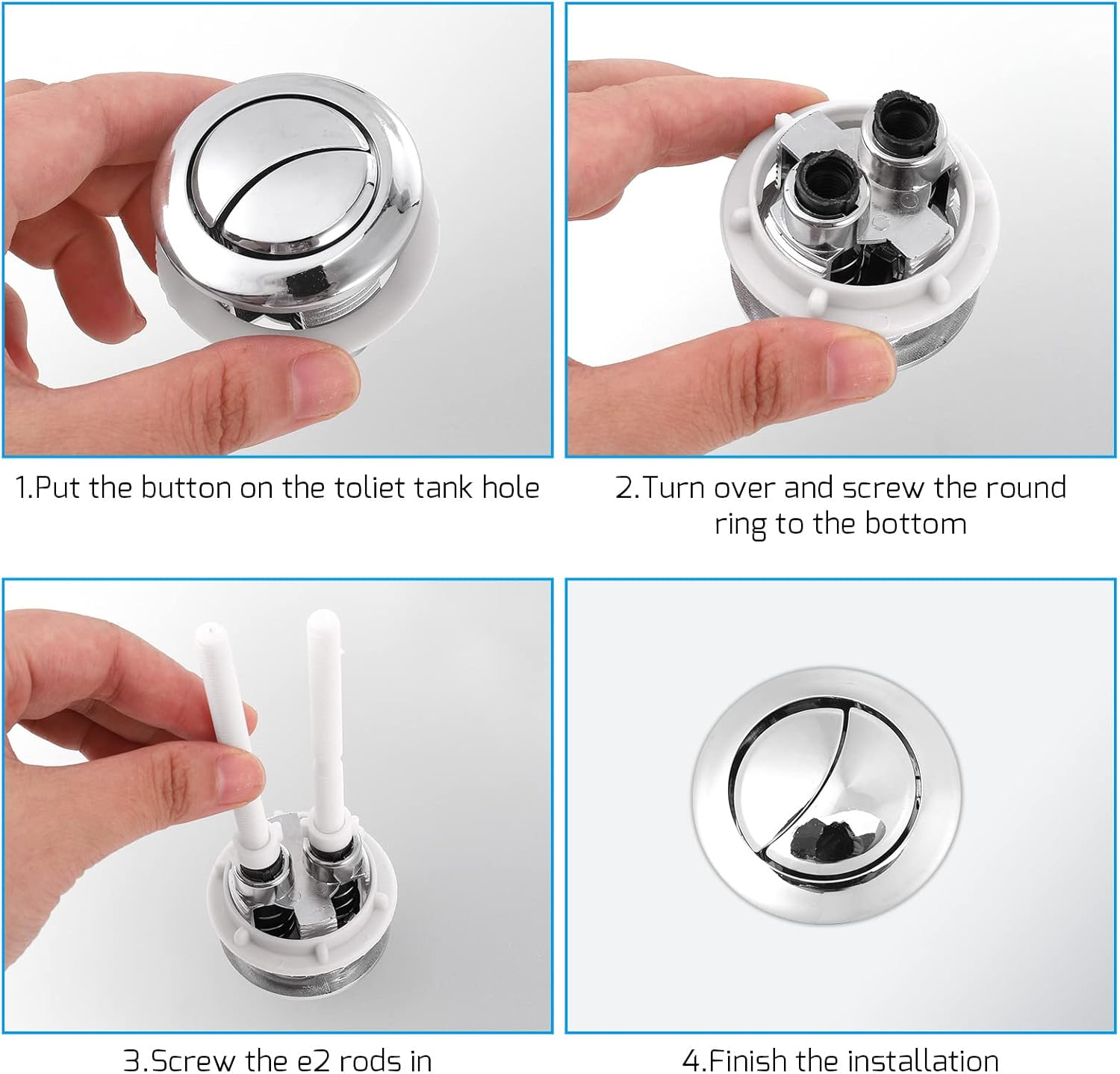 1.Put the button on the toliet tank hole

2.Turn over and screw the round ring to the bottom

3.Screw the e2 rods in

4.Finish the installation