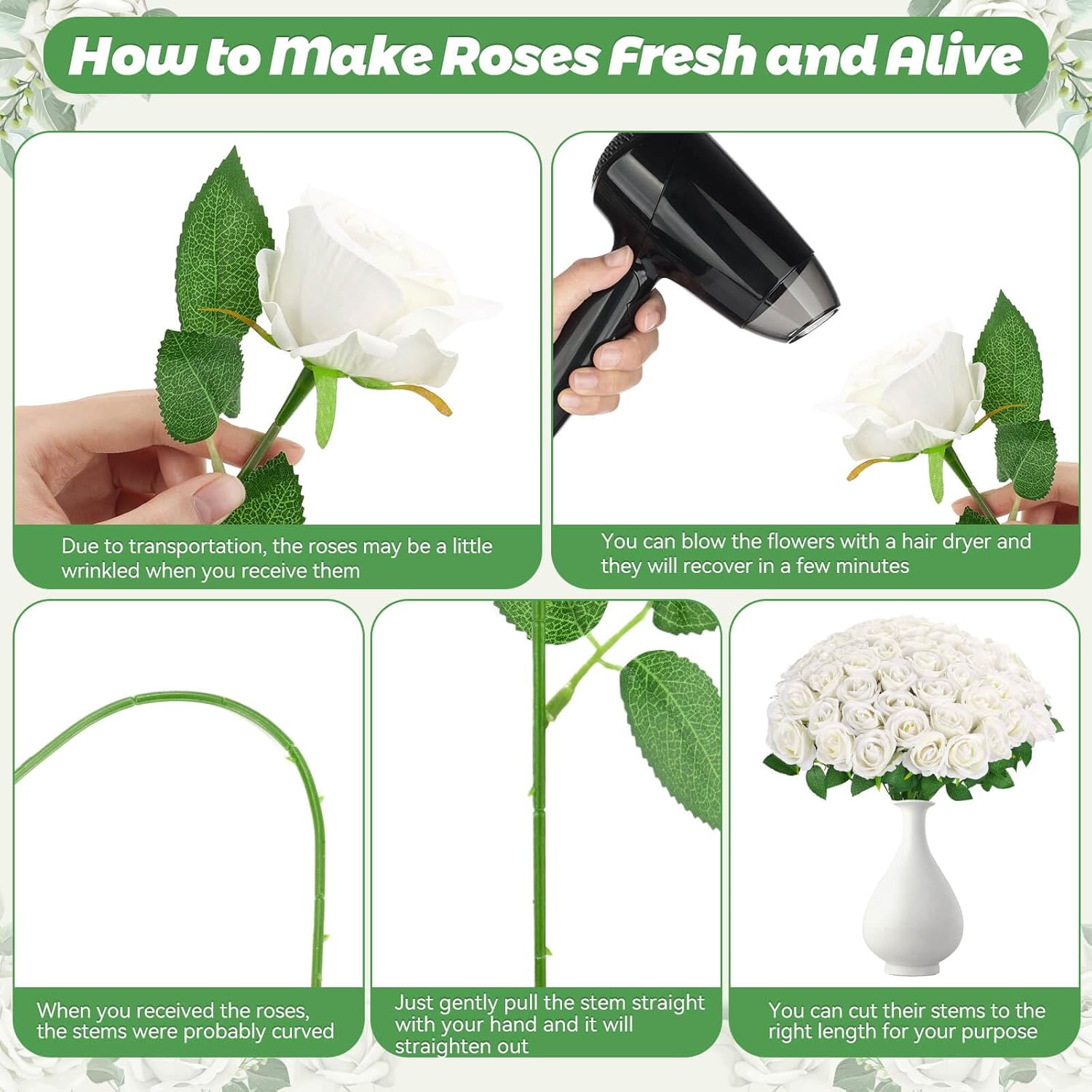 How to Make Roses Fresh and Alive

Due to transportation, the roses may be a little wrinkled when you receive them

You can blow the flowers with a hair dryer and they will recover in a few minutes

When you received the roses, the stems were probably curved

Just gently pull the stem straight with your hand and it will straighten out

You can cut their stems to the right length for your purpose