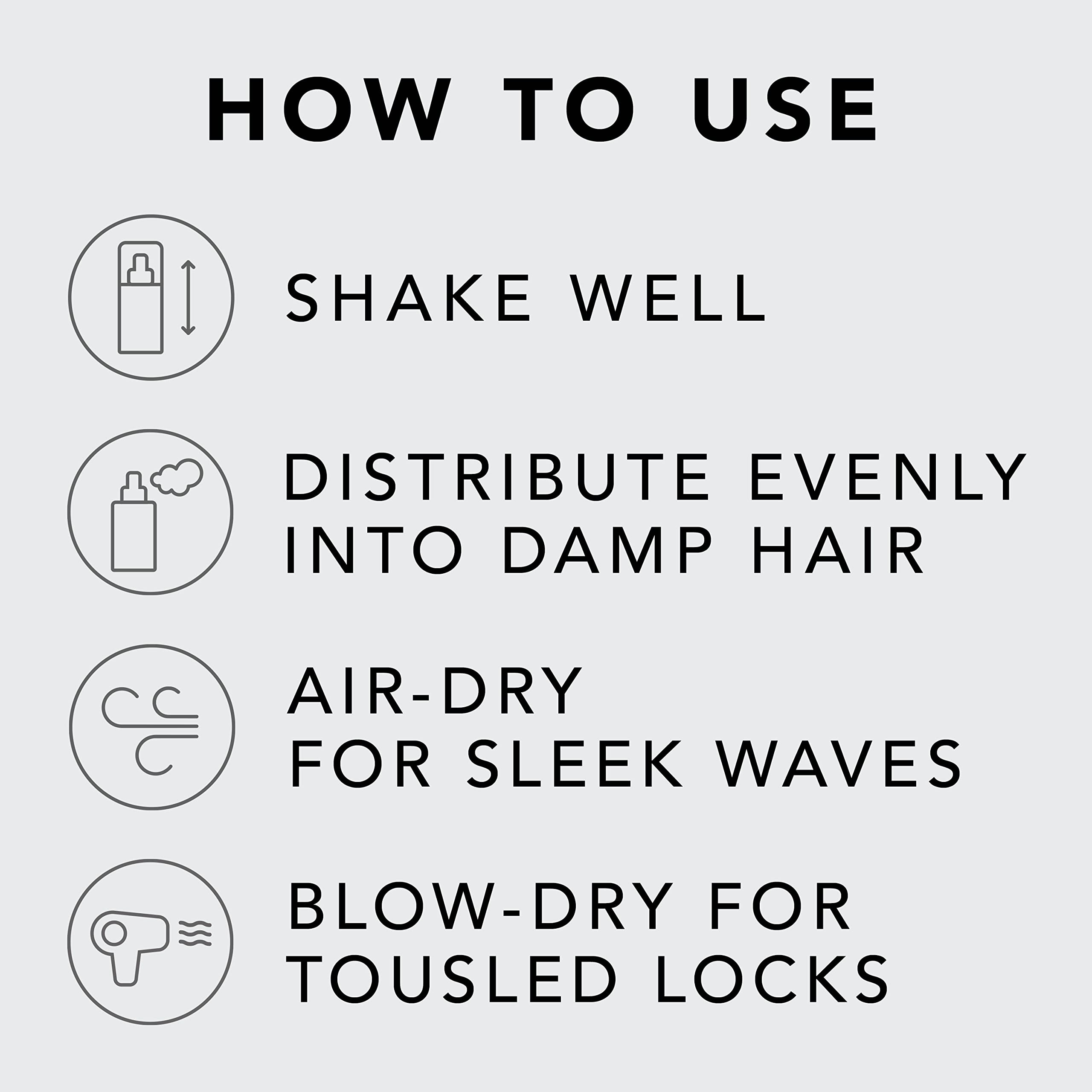 HOW TO USE

SHAKE WELL

DISTRIBUTE EVENLY INTO DAMP HAIR

AIR-DRY FOR SLEEK WAVES

BLOW-DRY FOR TOUSLED LOCKS