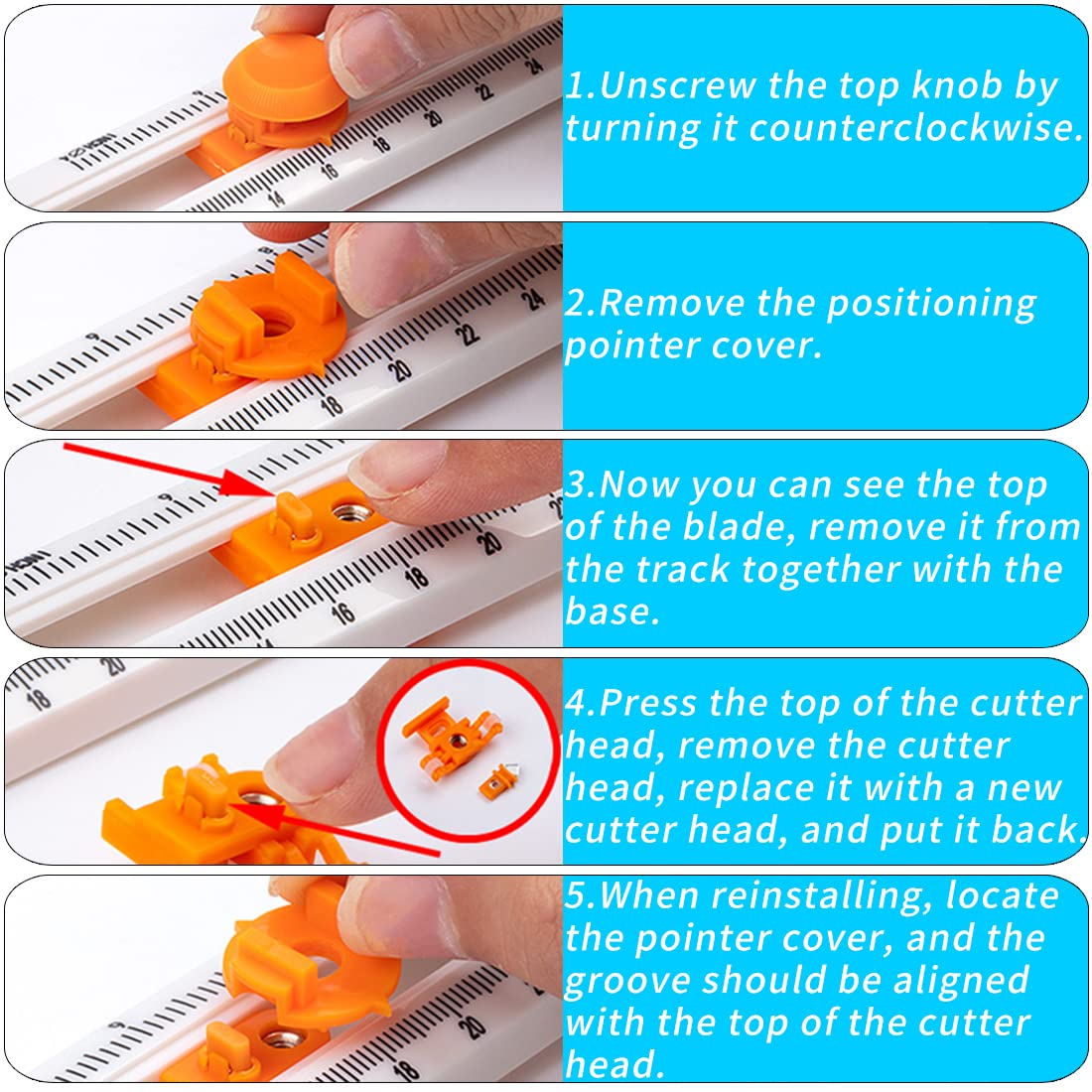 1.Unscrew the top knob by turning it counterclockwise.

2.Remove the positioning pointer cover.

3.Now you can see the top of the blade, remove it from the track together with the base.

4.Press the top of the cutter head, remove the cutter head, replace it with a new cutter head, and put it back.

5.When reinstalling, locate the pointer cover, and the groove should be aligned with the top of the cutter head.