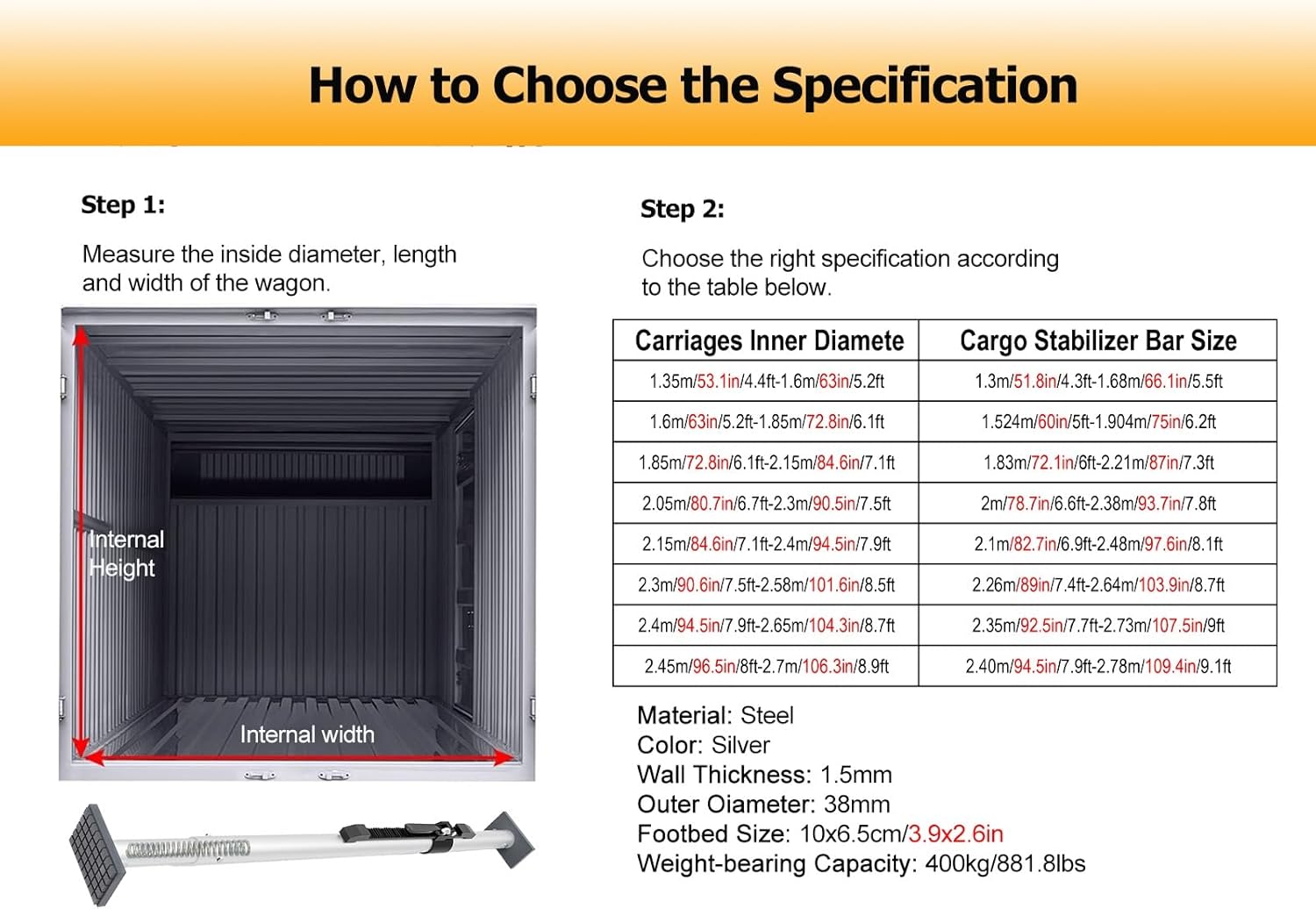 How to Choose the Specification

Step 1:

Measure the inside diameter, length and width of the wagon.

Internal Height

Internal width

Step 2:

Choose the right specification according to the table below.

| Carriages Inner Diamete | Cargo Stabilizer Bar Size |
|---|---|
| 1.35m/53.1in/4.4ft-1.6m/63in/5.2ft | 1.3m/51.8in/4.3ft-1.68m/66.1in/5.5ft |
| 1.6m/63in/5.2ft-1.85m/72.8in/6.1ft | 1.524m/60in/5ft-1.904m/75in/6.2ft |
| 1.85m/72.8in/6.1ft-2.15m/84.6in/7.1ft | 1.83m/72.1in/6ft-2.21m/87in/7.3ft |
| 2.05m/80.7in/6.7ft-2.3m/90.5in/7.5ft | 2m/78.7in/6.6ft-2.38m/93.7in/7.8ft |
| 2.15m/84.6in/7.1ft-2.4m/94.5in/7.9ft | 2.1m/82.7in/6.9ft-2.48m/97.6in/8.1ft |
| 2.3m/90.6in/7.5ft-2.58m/101.6in/8.5ft | 2.26m/89in/7.4ft-2.64m/103.9in/8.7ft |
| 2.4m/94.5in/7.9ft-2.65m/104.3in/8.7ft | 2.35m/92.5in/7.7ft-2.73m/107.5in/9ft |
| 2.45m/96.5in/8ft-2.7m/106.3in/8.9ft | 2.40m/94.5in/7.9ft-2.78m/109.4in/9.1ft |

Material: Steel
Color: Silver
Wall Thickness: 1.5mm
Outer Oiameter: 38mm
Footbed Size: 10x6.5cm/3.9x2.6in
Weight-bearing Capacity: 400kg/881.8lbs