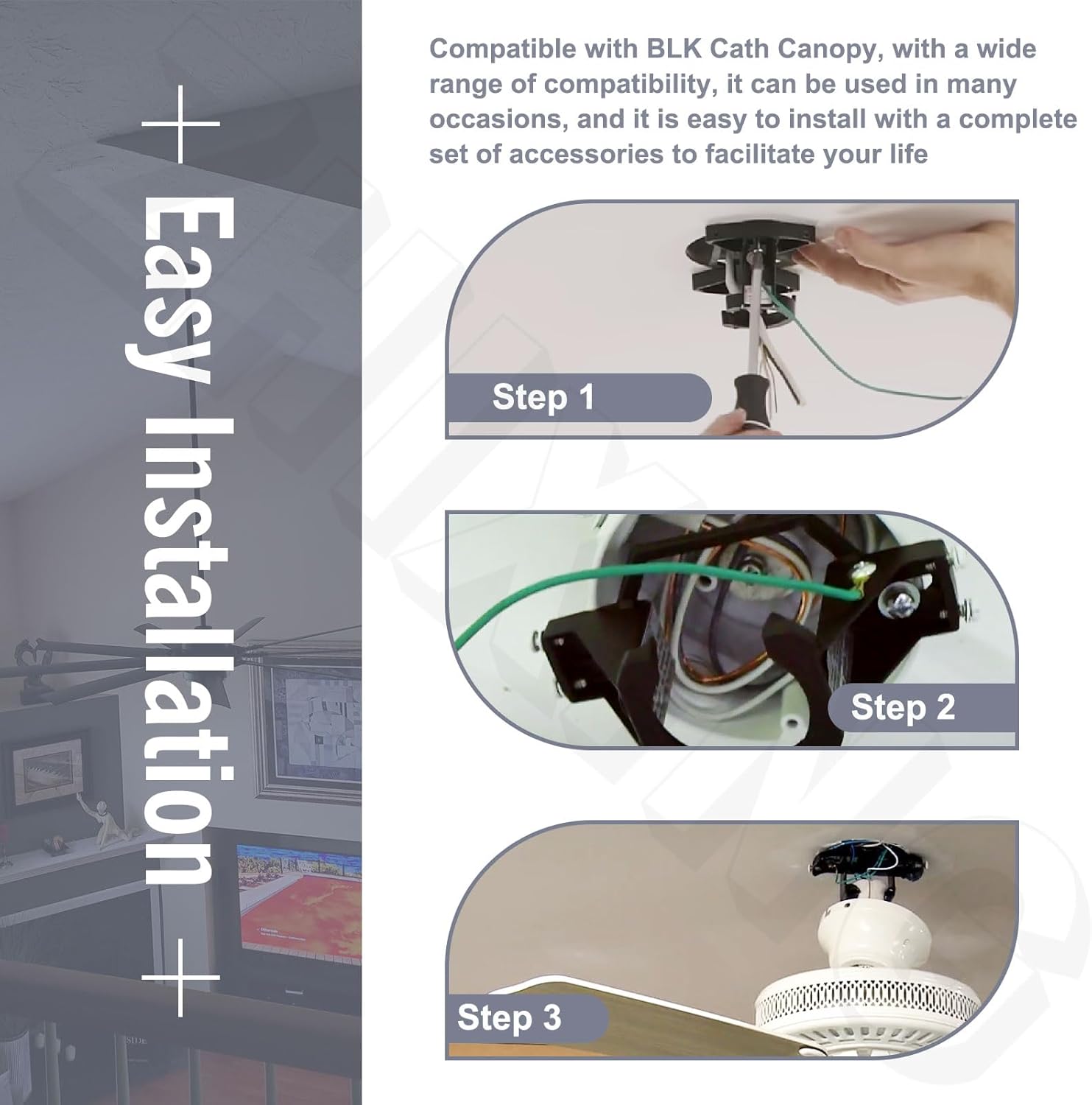 Easy Installation

Compatible with BLK Cath Canopy, with a wide range of compatibility, it can be used in many occasions, and it is easy to install with a complete set of accessories to facilitate your life

Step 1

Step 2

Step 3