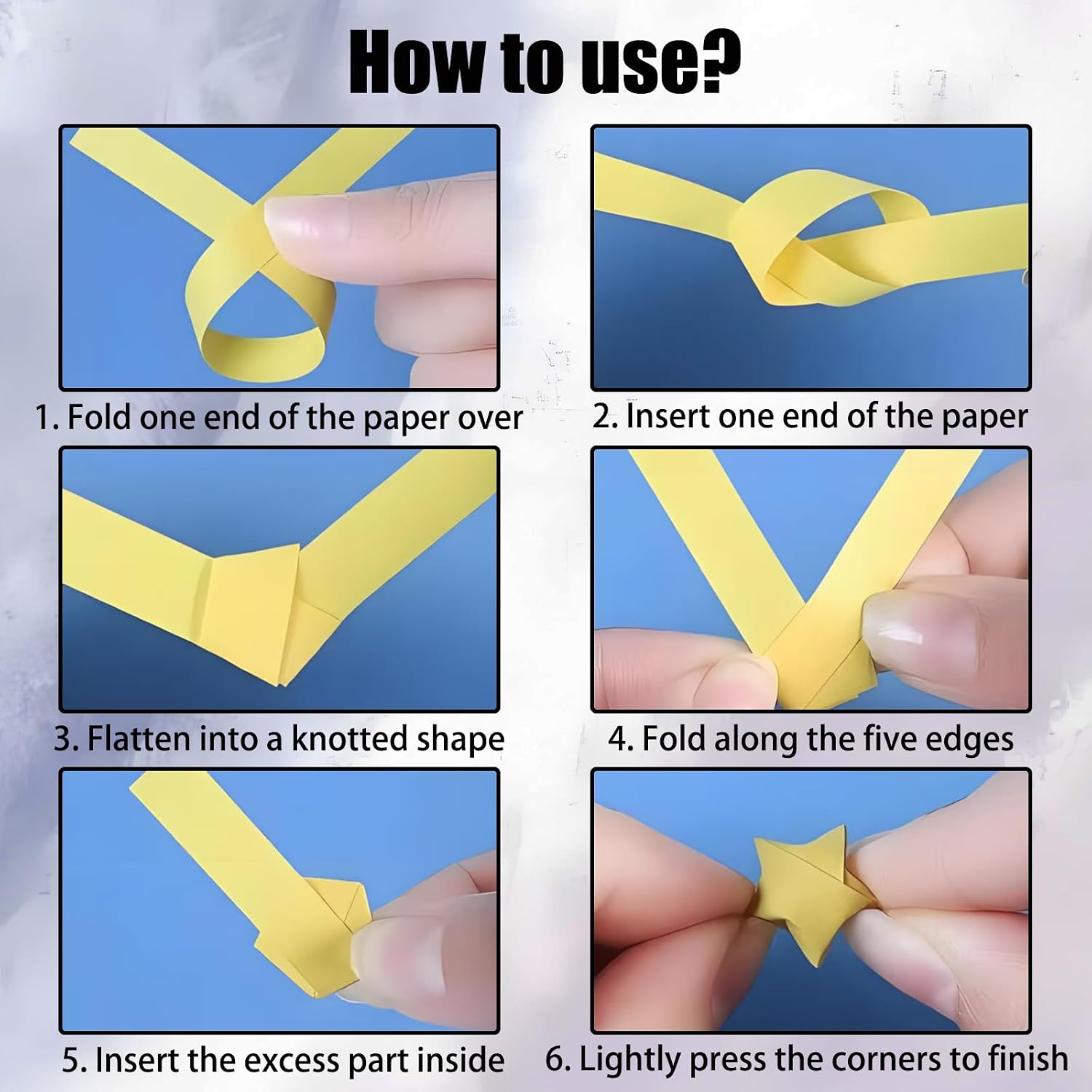 How to use?

1. Fold one end of the paper over

2. Insert one end of the paper

3. Flatten into a knotted shape

4. Fold along the five edges

5. Insert the excess part inside

6. Lightly press the corners to finish