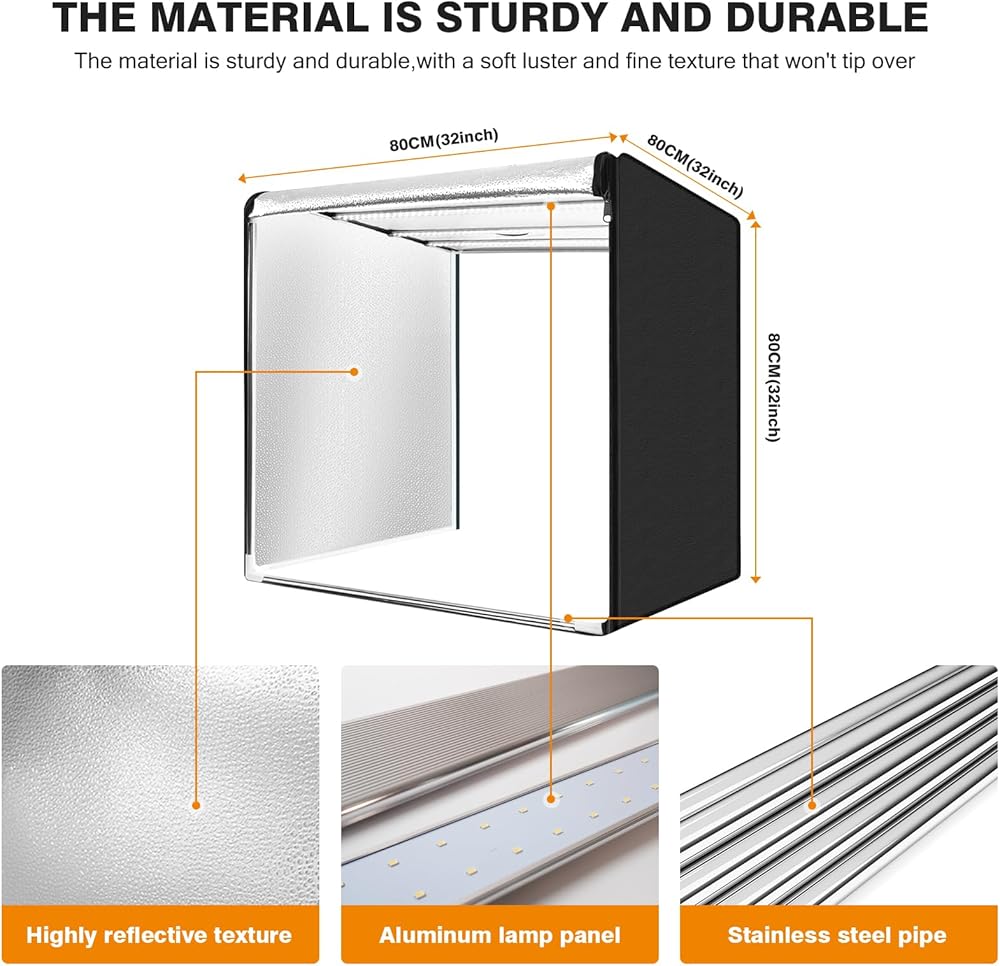 THE MATERIAL IS STURDY AND DURABLE

The material is sturdy and durable,with a soft luster and fine texture that won't tip over

80CM(32inch)

80CM(32inch)

80CM(32inch)

Highly reflective texture

Aluminum lamp panel

Stainless steel pipe