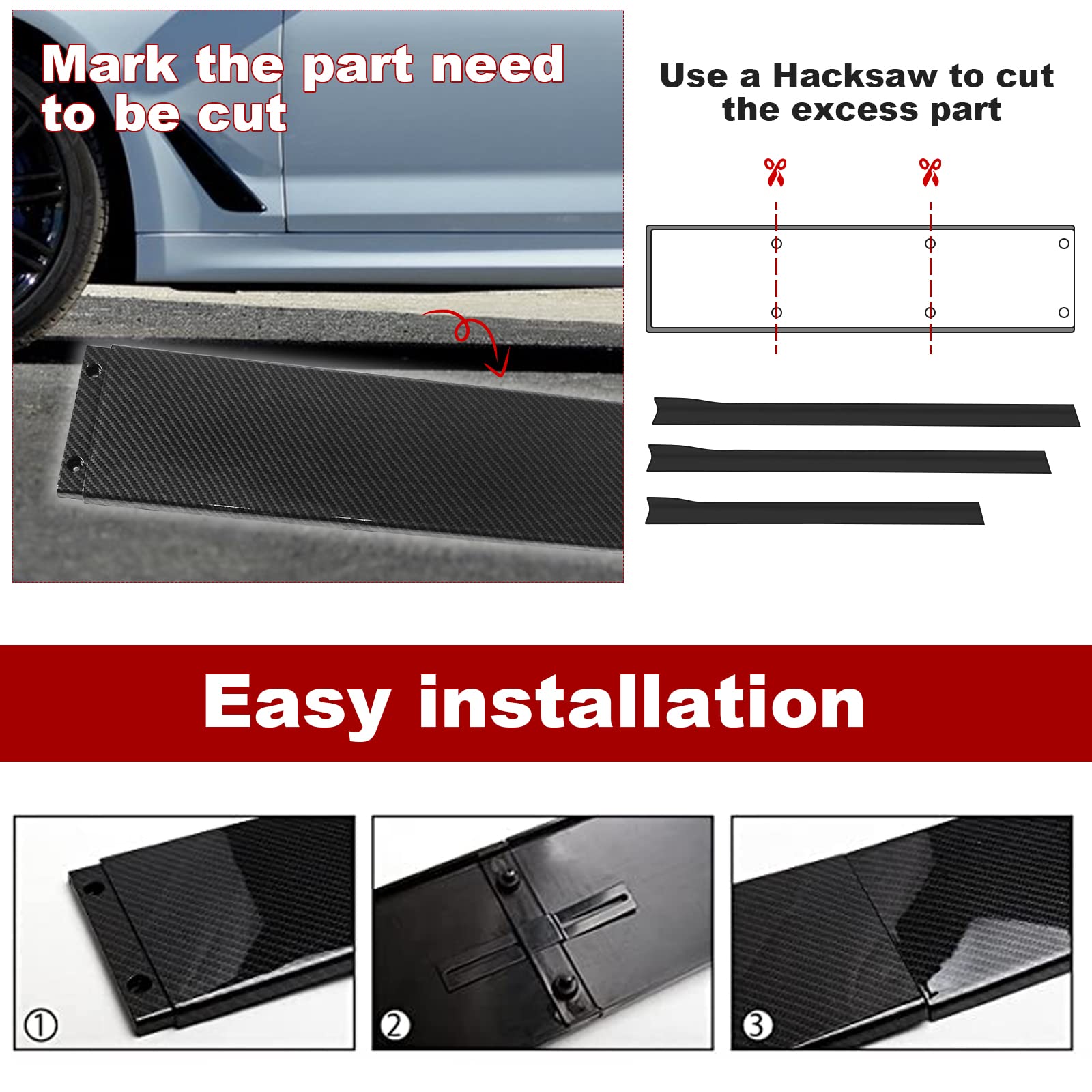 Mark the part need to be cut

Use a Hacksaw to cut the excess part

Easy installation

①

②

③