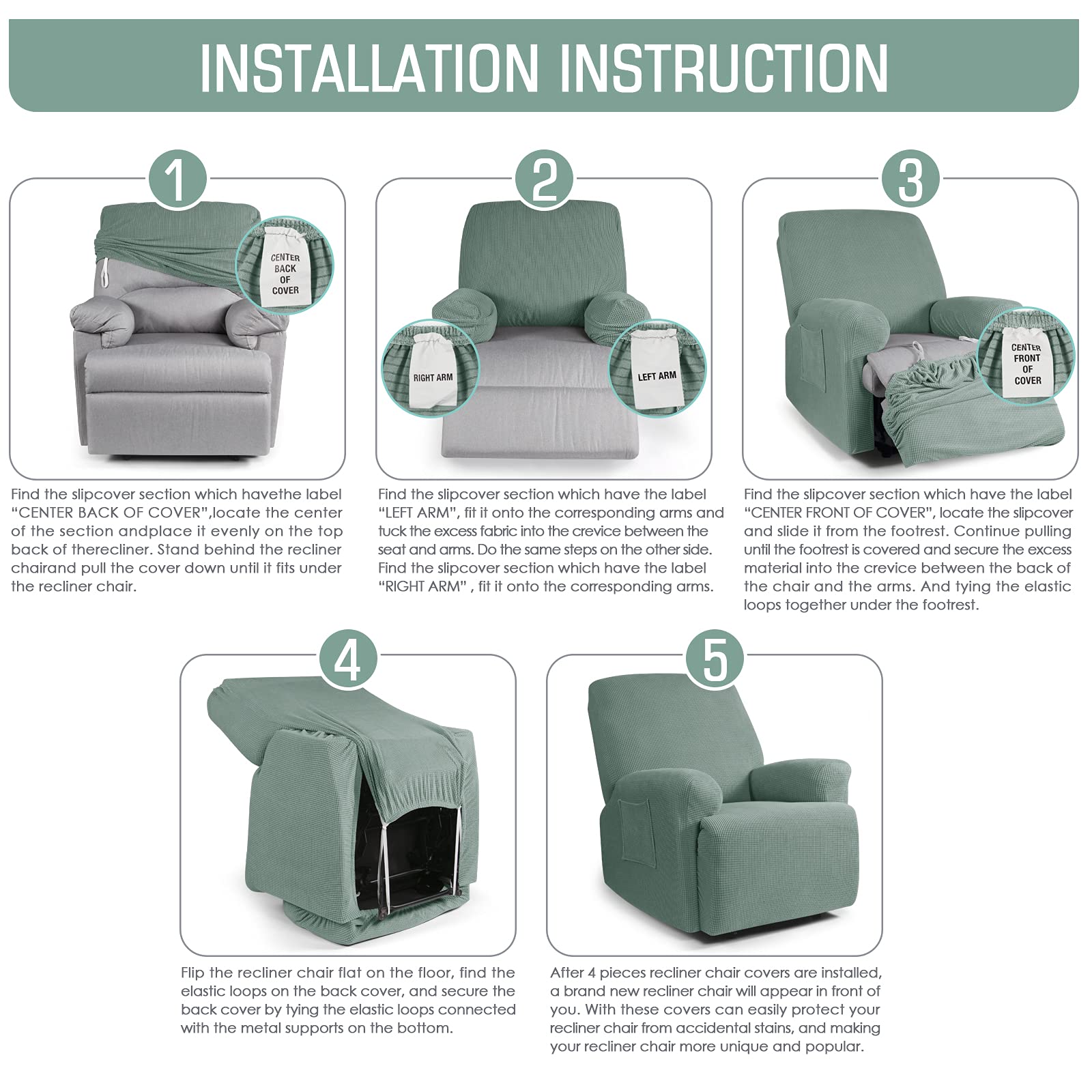 INSTALLATION INSTRUCTION

1

CENTER BACK OF COVER

Find the slipcover section which havethe label "CENTER BACK OF COVER",locate the center of the section andplace it evenly on the top back of therecliner. Stand behind the recliner chairand pull the cover down until it fits under the recliner chair.

2

RIGHT ARM

LEFT ARM

Find the slipcover section which have the label "LEFT ARM", fit it onto the corresponding arms and tuck the excess fabric into the crevice between the seat and arms. Do the same steps on the other side. Find the slipcover section which have the label "RIGHT ARM" , fit it onto the corresponding arms.

3

CENTER FRONT OF COVER

Find the slipcover section which have the label "CENTER FRONT OF COVER", locate the slipcover and slide it from the footrest. Continue pulling until the footrest is covered and secure the excess material into the crevice between the back of the chair and the arms. And tying the elastic loops together under the footrest.

4

Flip the recliner chair flat on the floor, find the elastic loops on the back cover, and secure the back cover by tying the elastic loops connected with the metal supports on the bottom.

5

After 4 pieces recliner chair covers are installed, a brand new recliner chair will appear in front of you. With these covers can easily protect your recliner chair from accidental stains, and making your recliner chair more unique and popular.