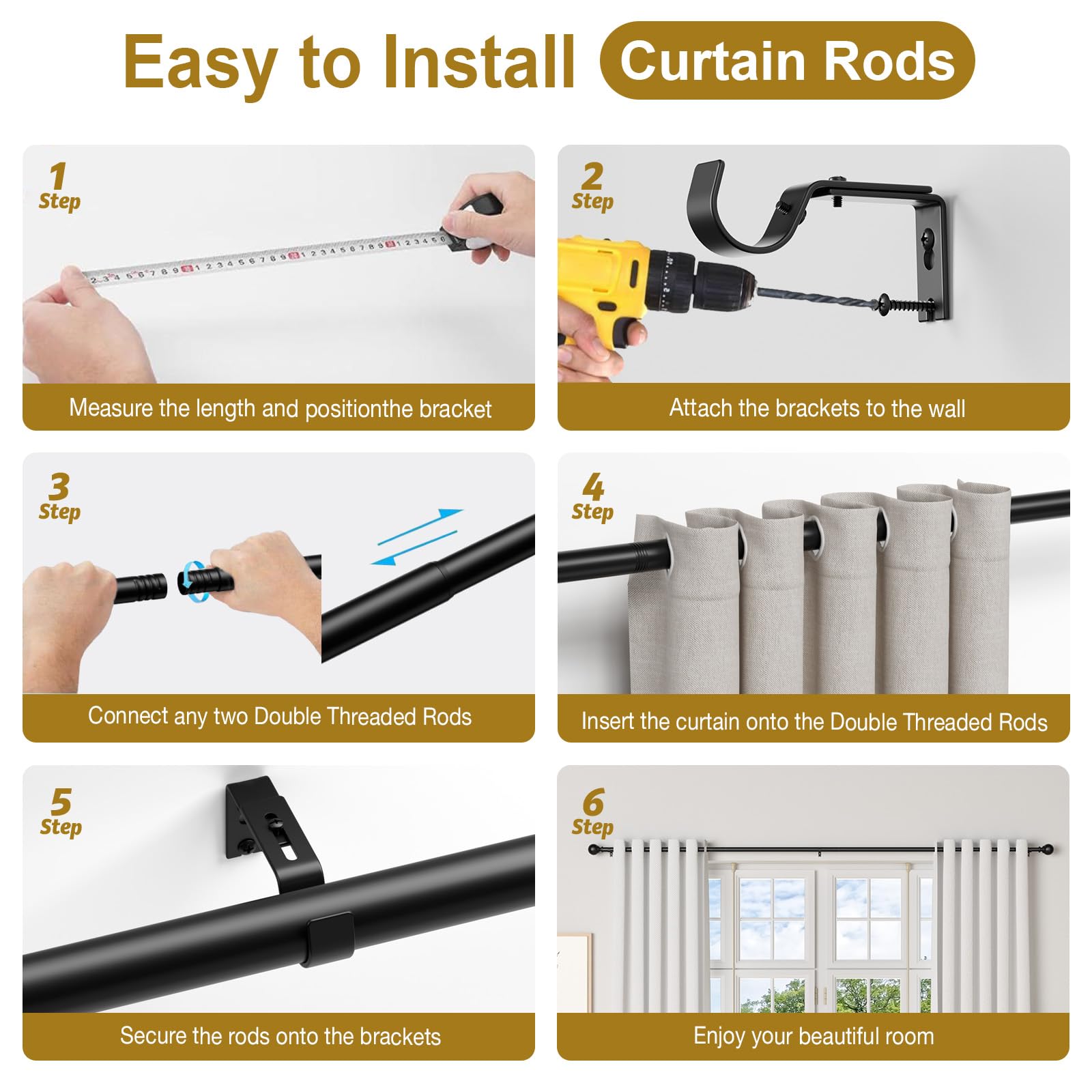 Easy to Install Curtain Rods

1 Step

Measure the length and positionthe bracket

2 Step

Attach the brackets to the wall

3 Step

Connect any two Double Threaded Rods

4 Step

Insert the curtain onto the Double Threaded Rods

5 Step

Secure the rods onto the brackets

6 Step

Enjoy your beautiful room