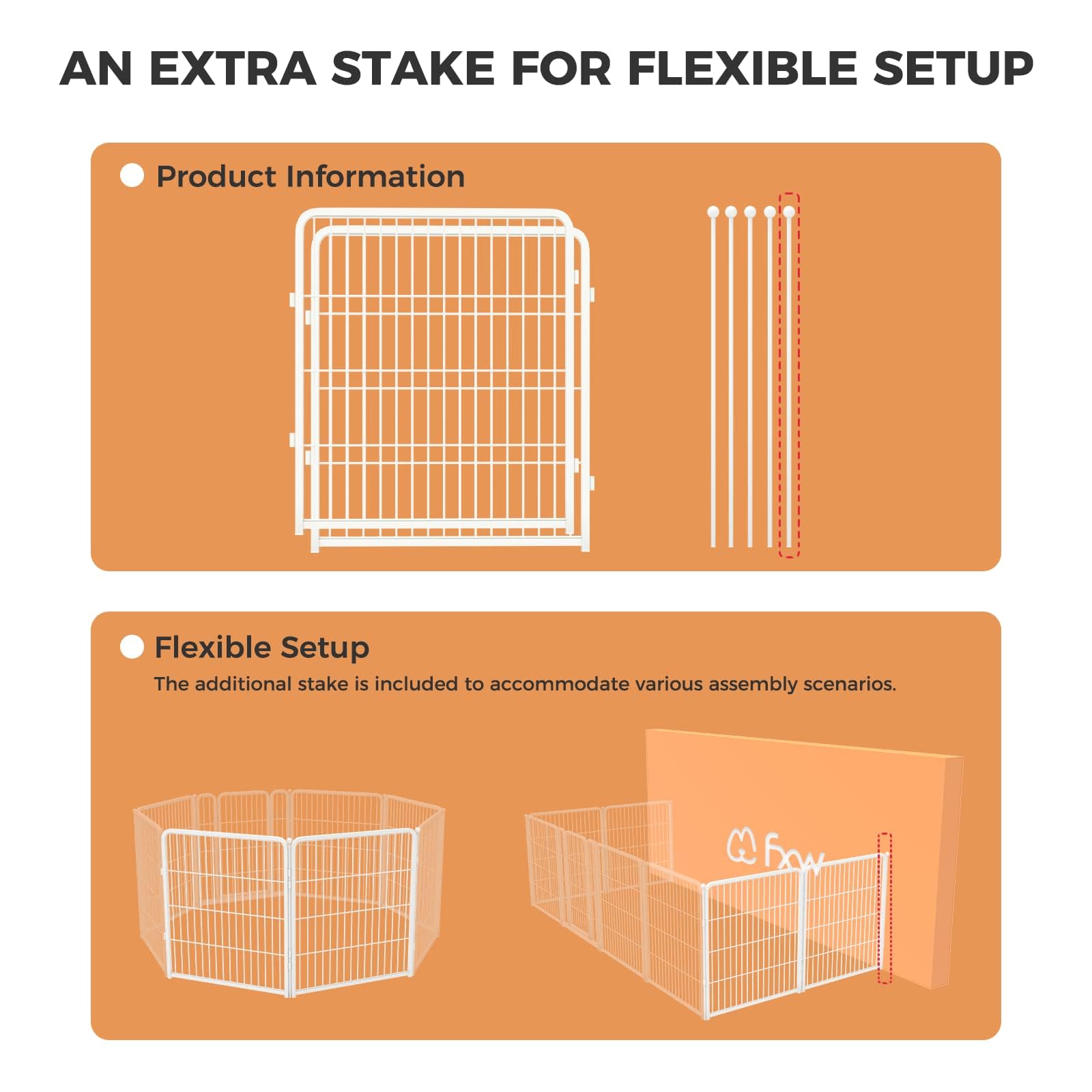 AN EXTRA STAKE FOR FLEXIBLE SETUP

Product Information

Flexible Setup
The additional stake is included to accommodate various assembly scenarios.

FXW