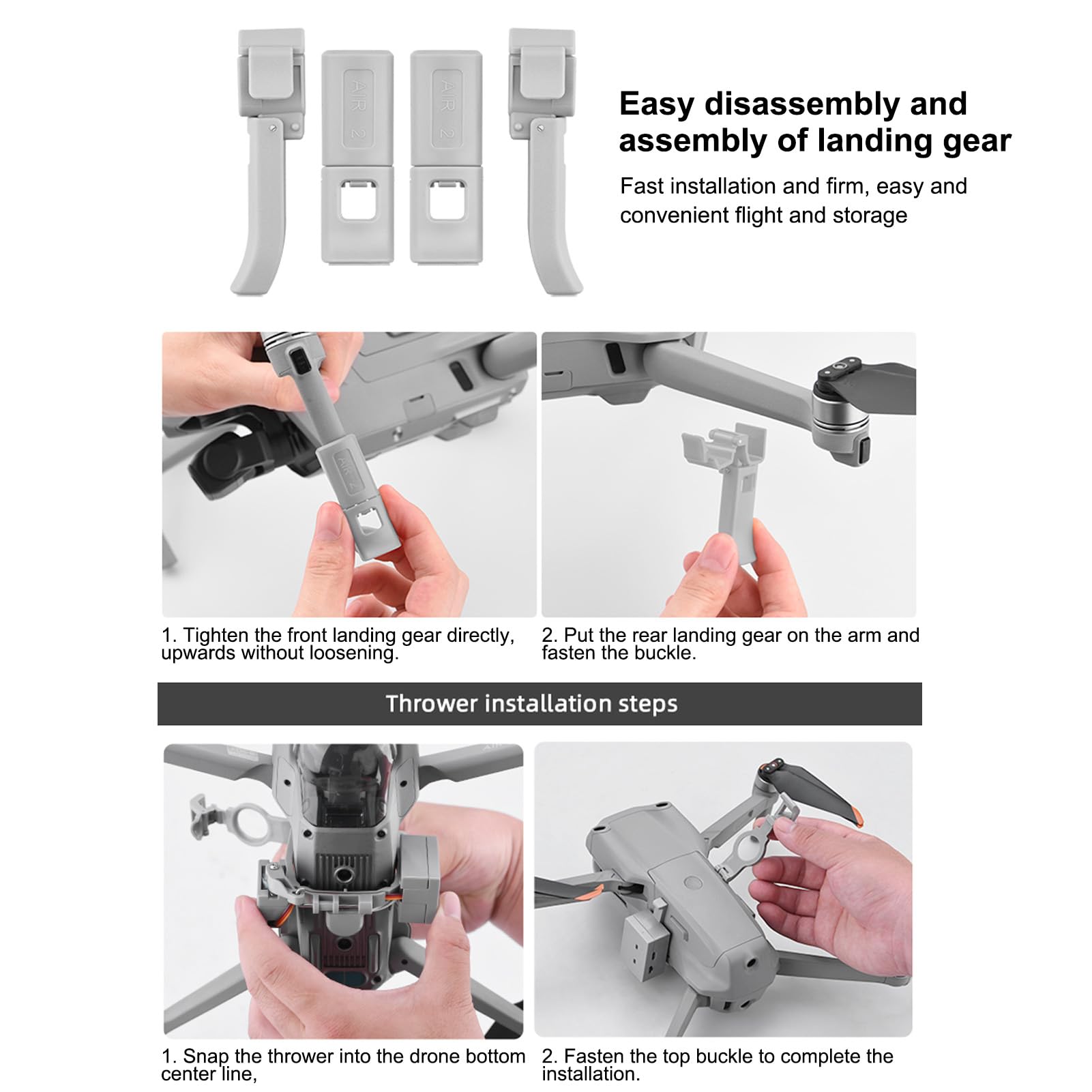 AIR 2

AIR 2

Easy disassembly and assembly of landing gear

Fast installation and firm, easy and convenient flight and storage

AIR 2

1. Tighten the front landing gear directly, upwards without loosening.

2. Put the rear landing gear on the arm and fasten the buckle.

Thrower installation steps

1. Snap the thrower into the drone bottom center line,

2. Fasten the top buckle to complete the installation.