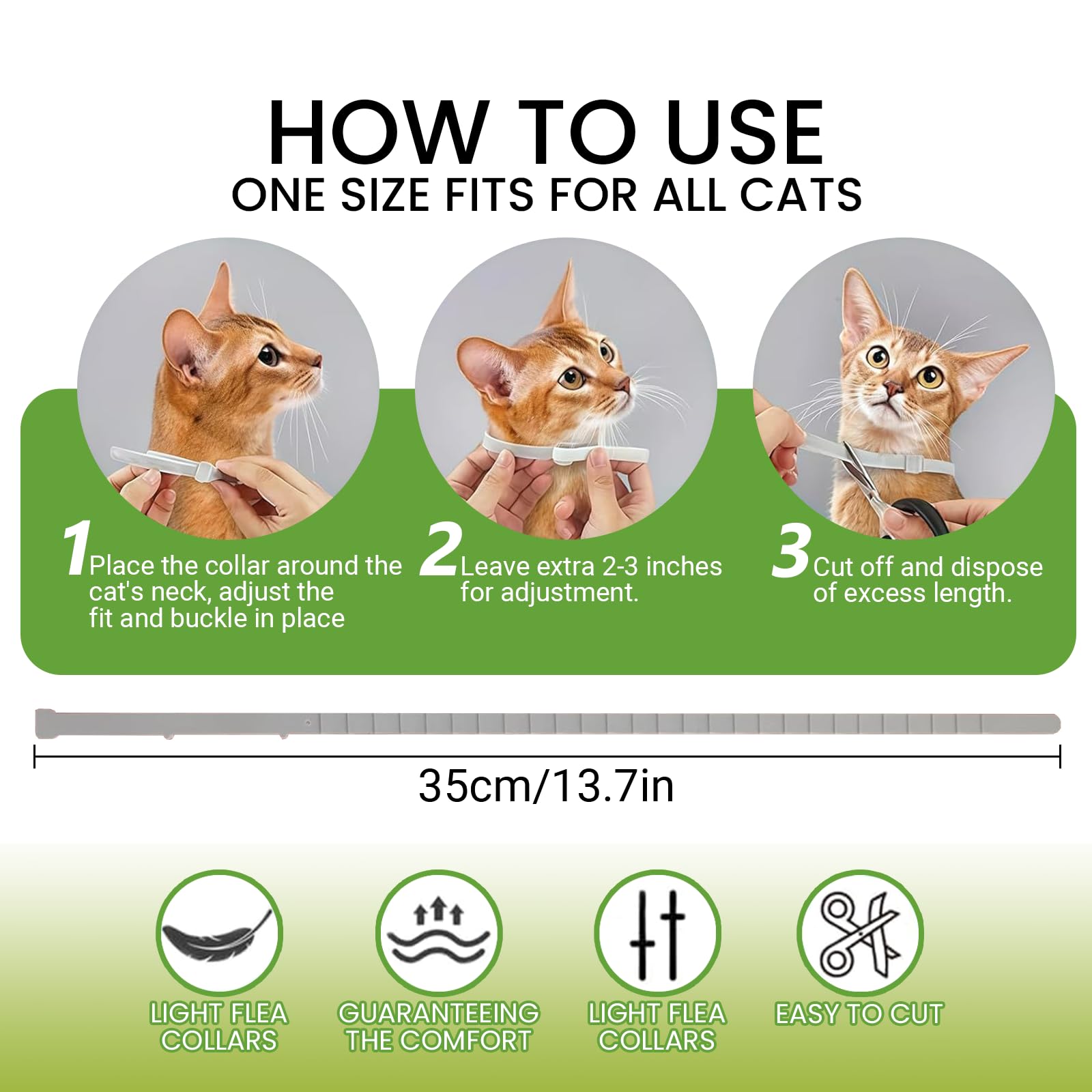 HOW TO USE
ONE SIZE FITS FOR ALL CATS

1 Place the collar around the cat's neck, adjust the fit and buckle in place

2 Leave extra 2-3 inches for adjustment.

3 Cut off and dispose of excess length.

35cm/13.7in

LIGHT FLEA COLLARS

GUARANTEEING THE COMFORT

LIGHT FLEA COLLARS

EASY TO CUT