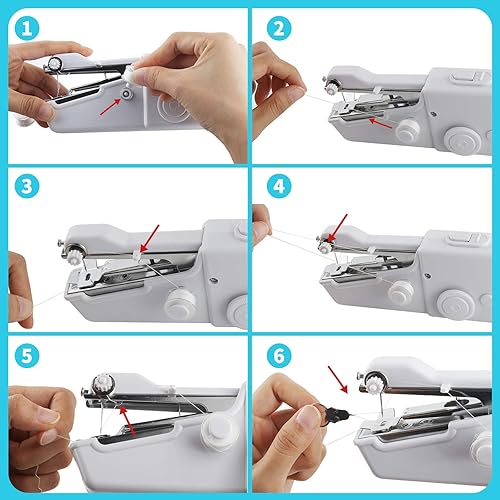 1

2

3

4

5

6