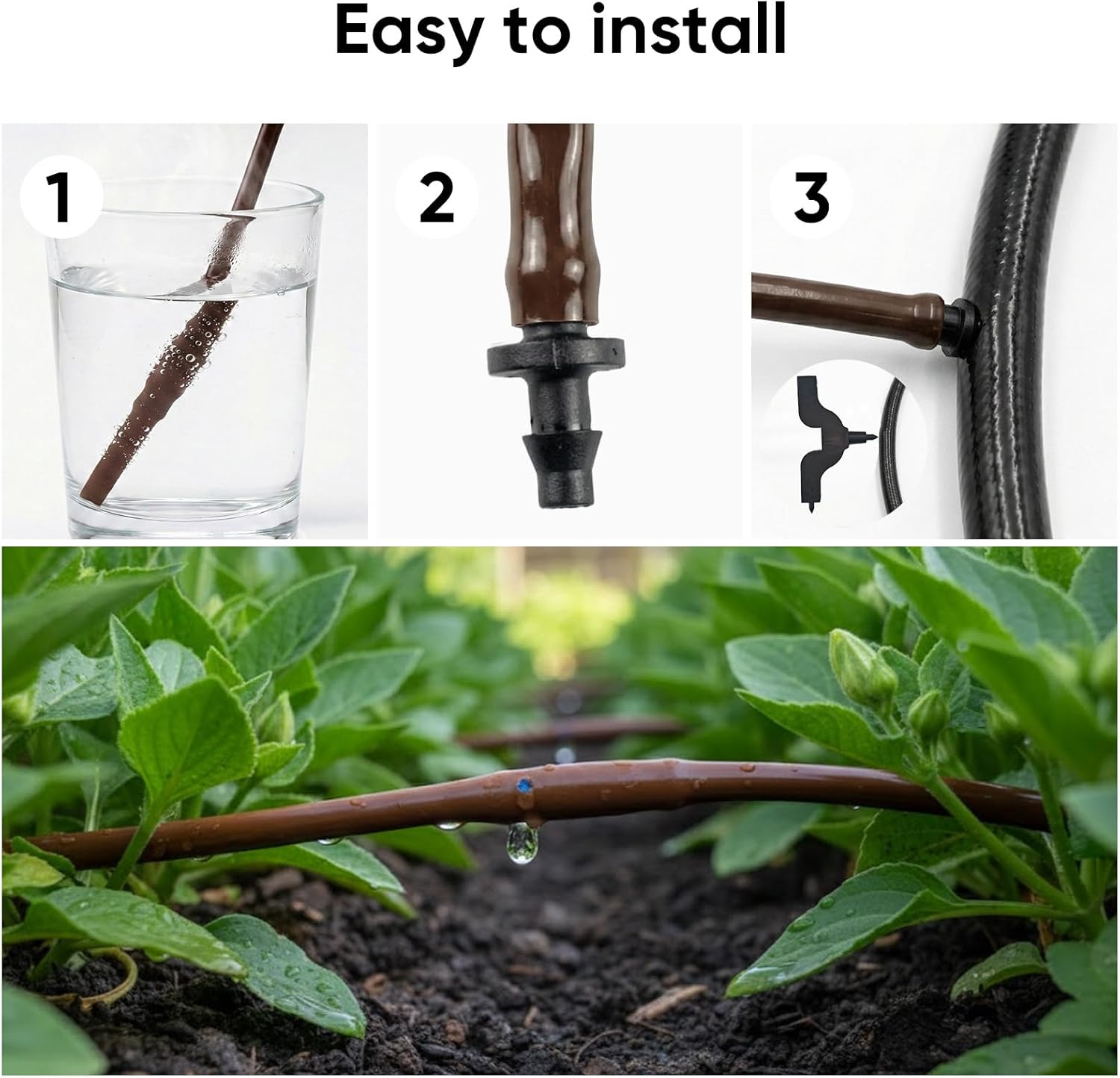 Easy to install

1

2

3