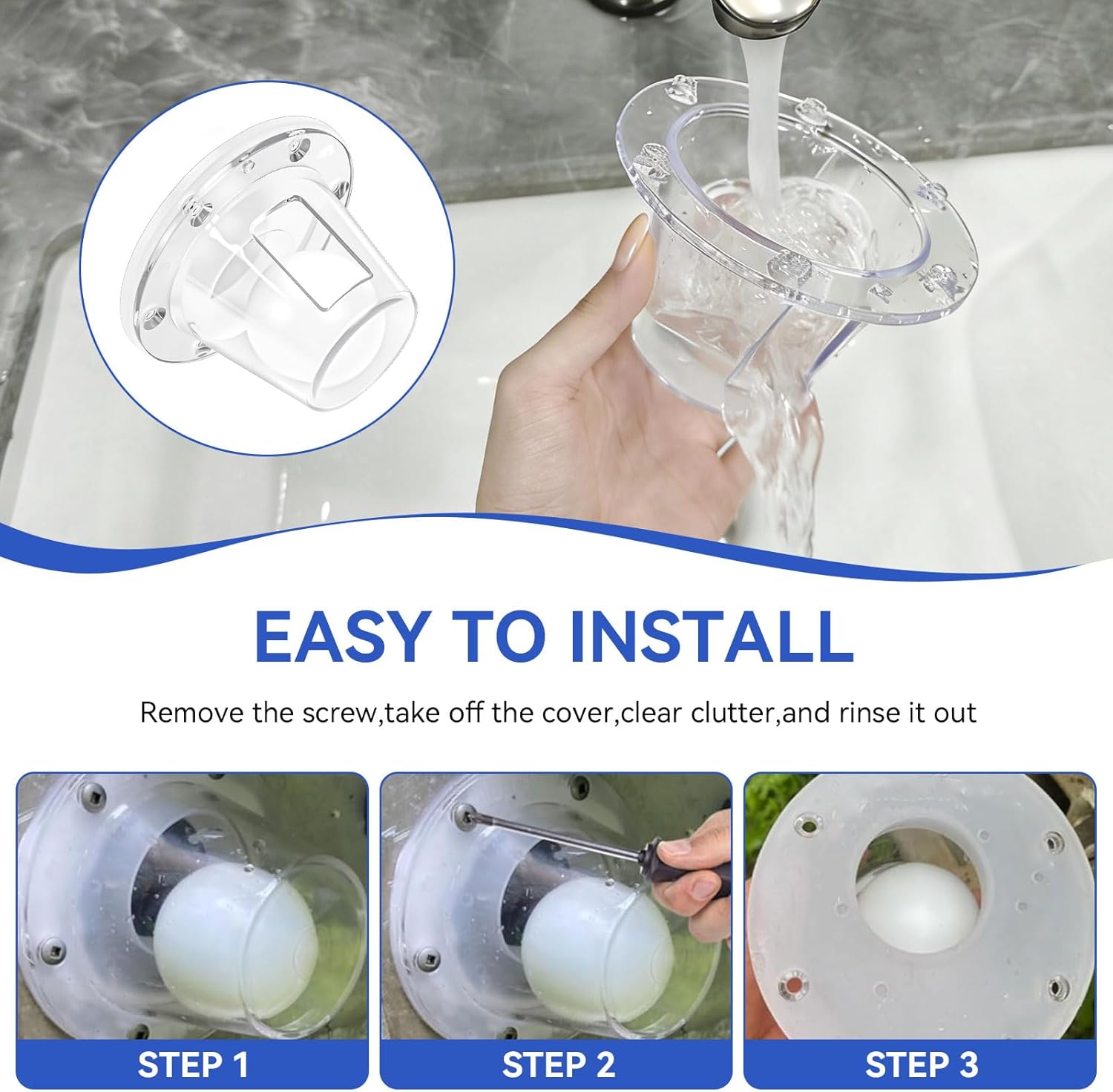 EASY TO INSTALL

Remove the screw,take off the cover,clear clutter,and rinse it out

STEP 1

STEP 2

STEP 3