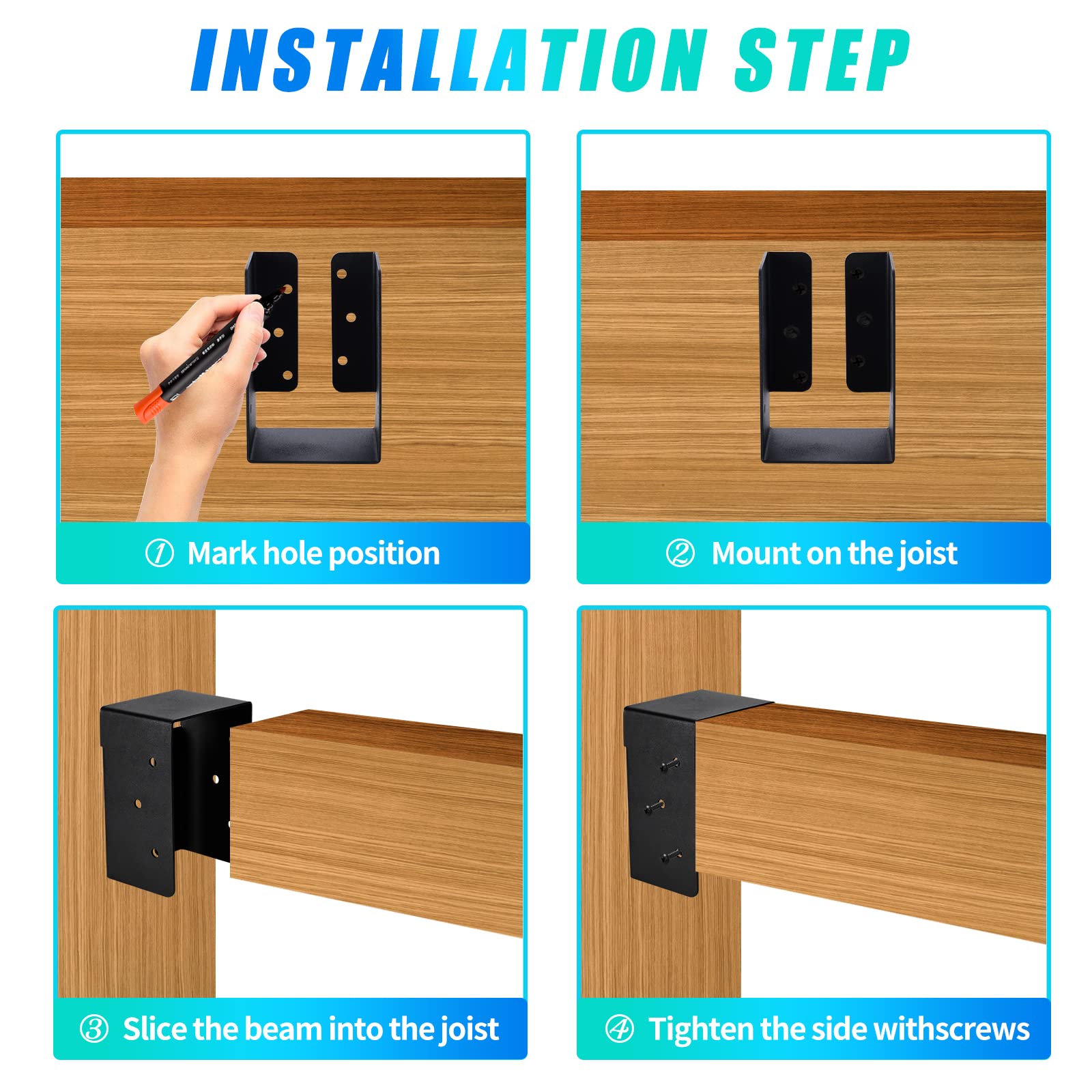 INSTALLATION STEP

① Mark hole position

② Mount on the joist

③ Slice the beam into the joist

④ Tighten the side withscrews