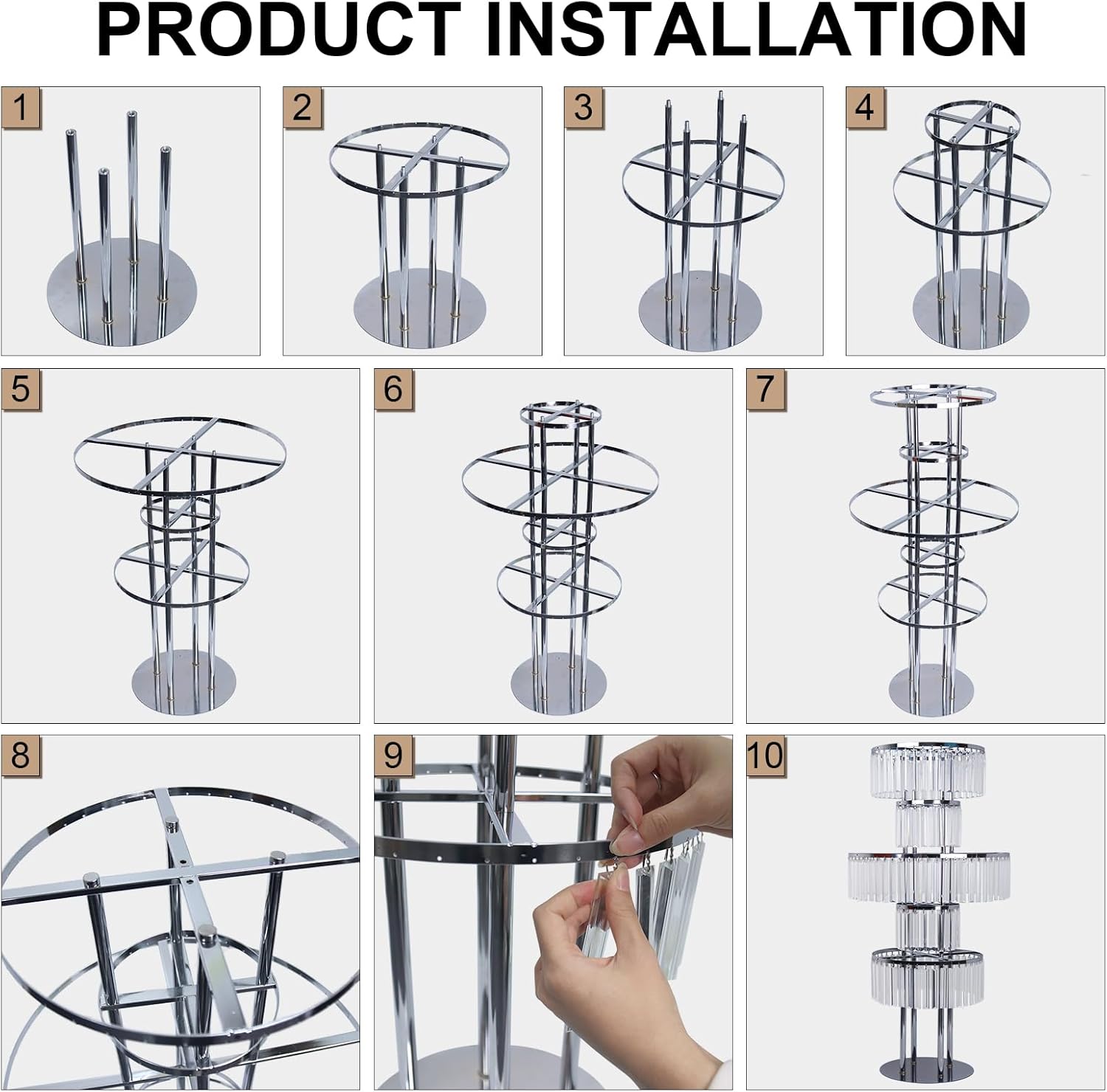 PRODUCT INSTALLATION

1

2

3

4

5

6

7

8

9

10