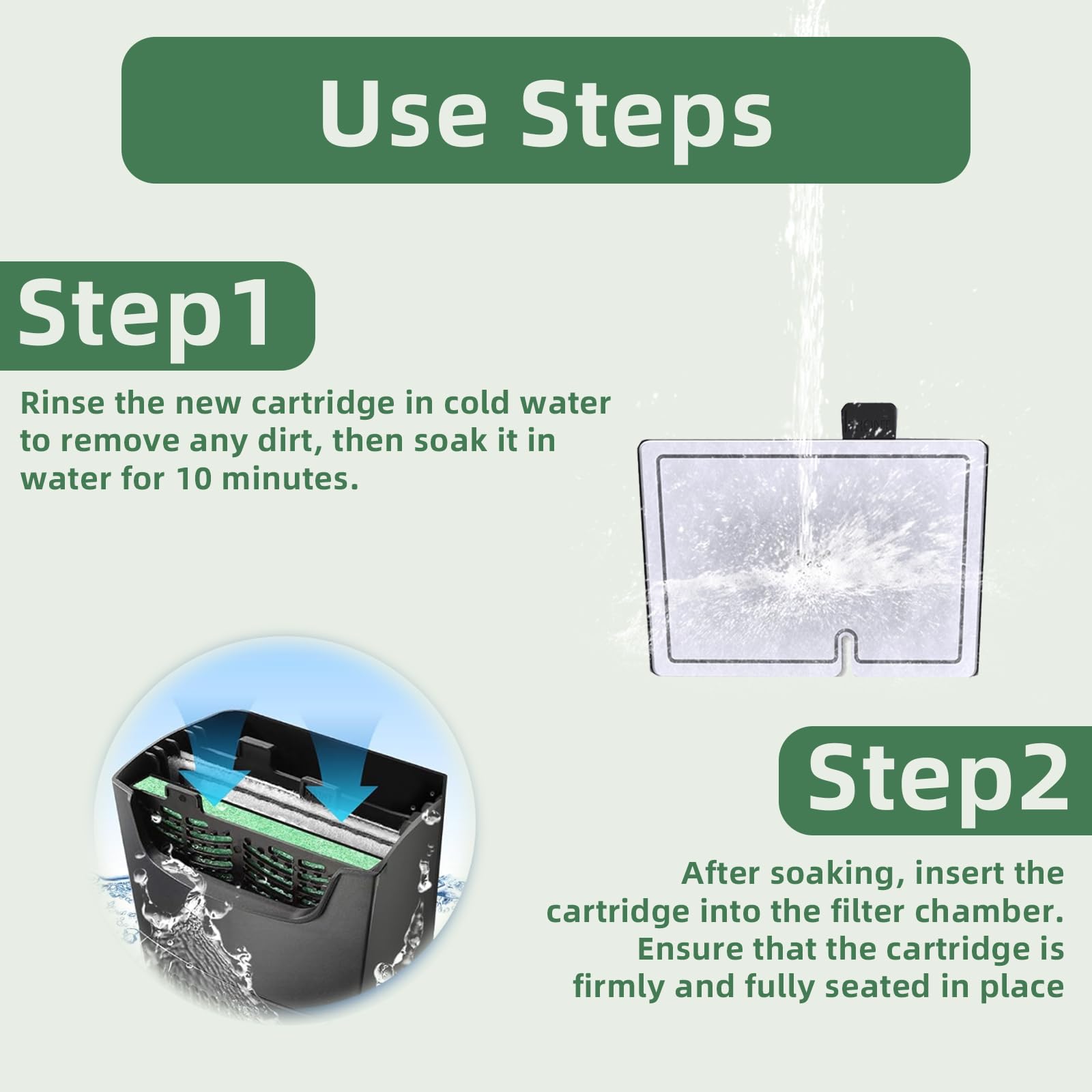 Use Steps

Step1

Rinse the new cartridge in cold water to remove any dirt, then soak it in water for 10 minutes.

Step2

After soaking, insert the cartridge into the filter chamber. Ensure that the cartridge is firmly and fully seated in place