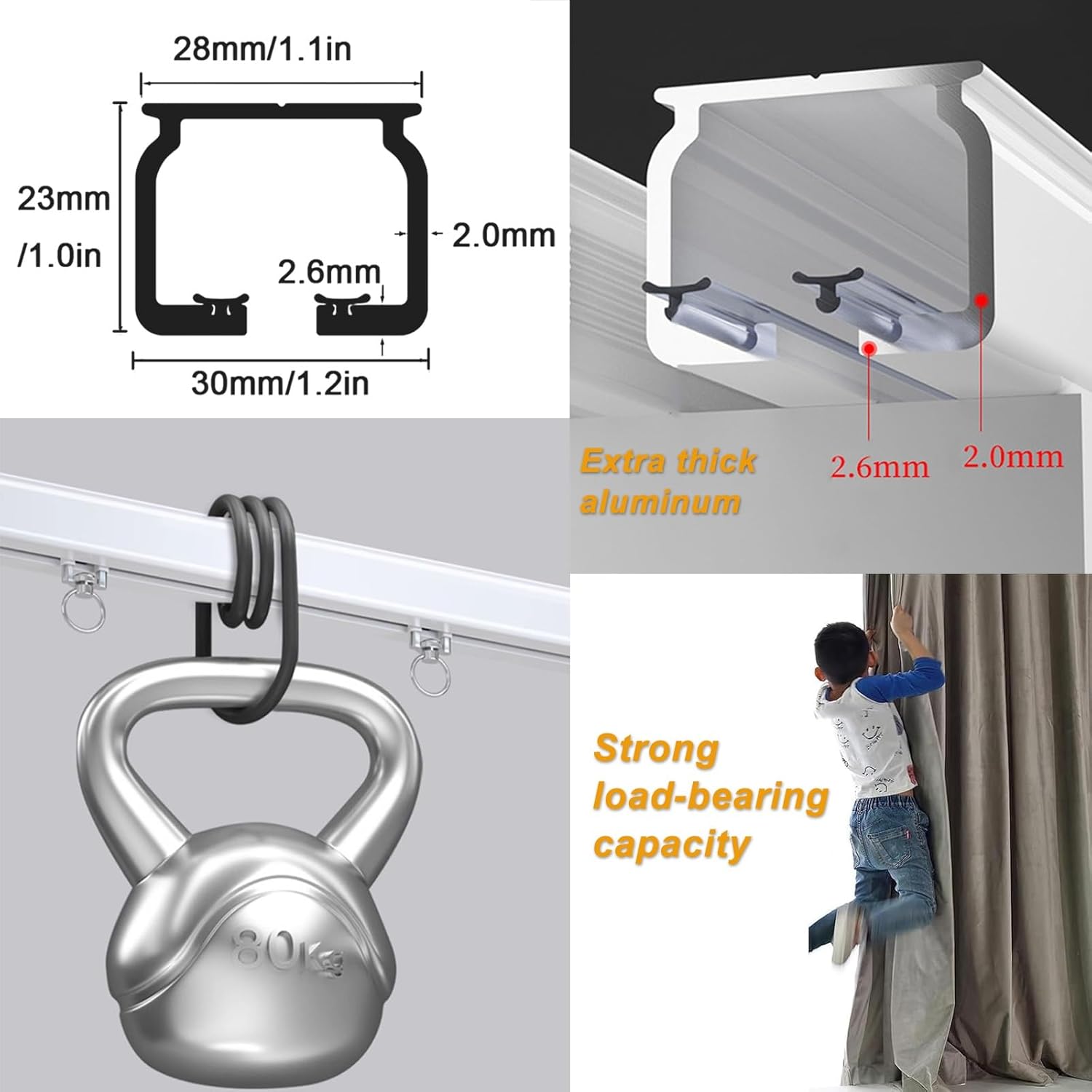 28mm/1.1in

23mm /1.0in

2.0mm

2.6mm

30mm/1.2in

Extra thick aluminum

2.6mm

2.0mm

80Kg

Strong load-bearing capacity