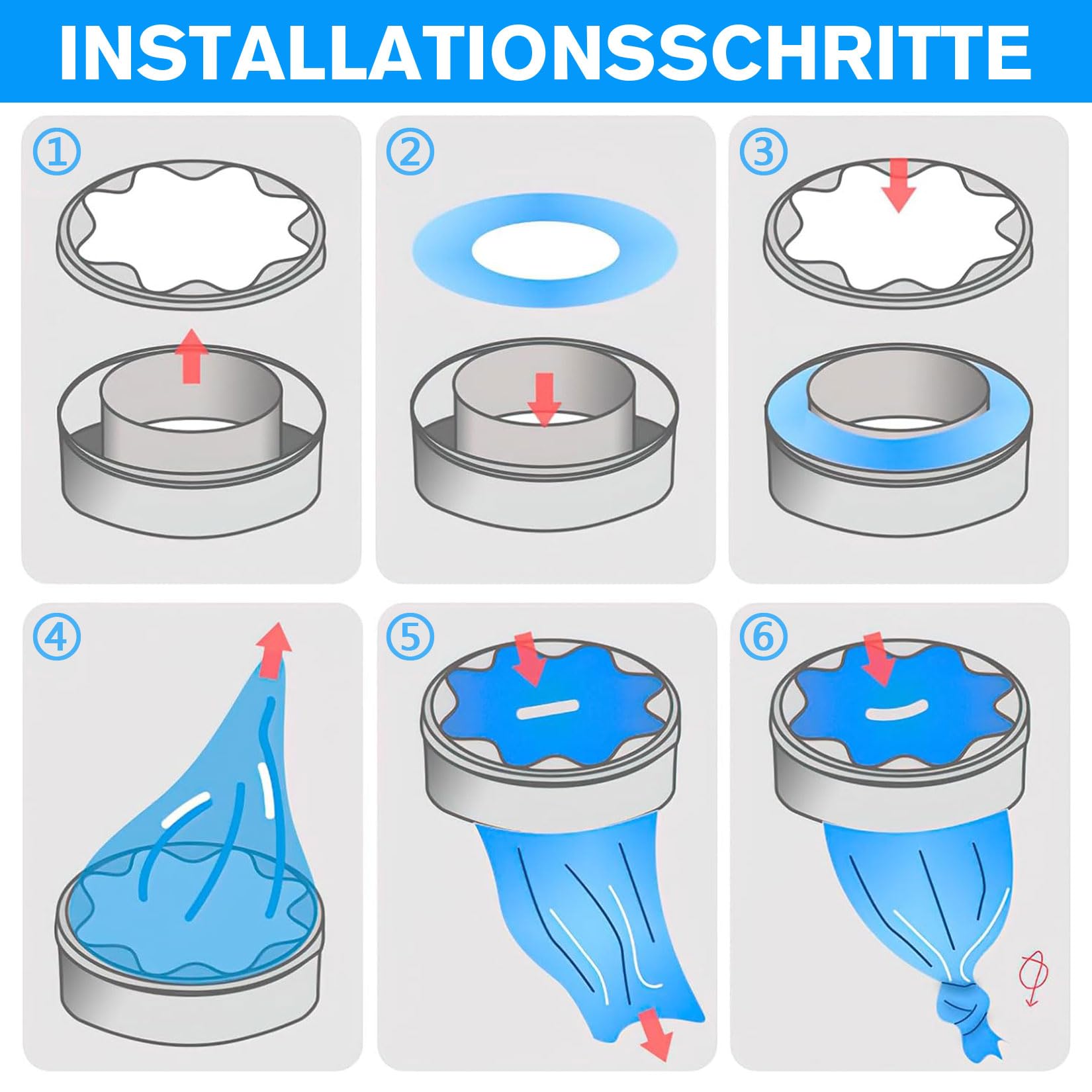 INSTALLATIONSSCHRITTE

①

②

③

④

⑤

⑥