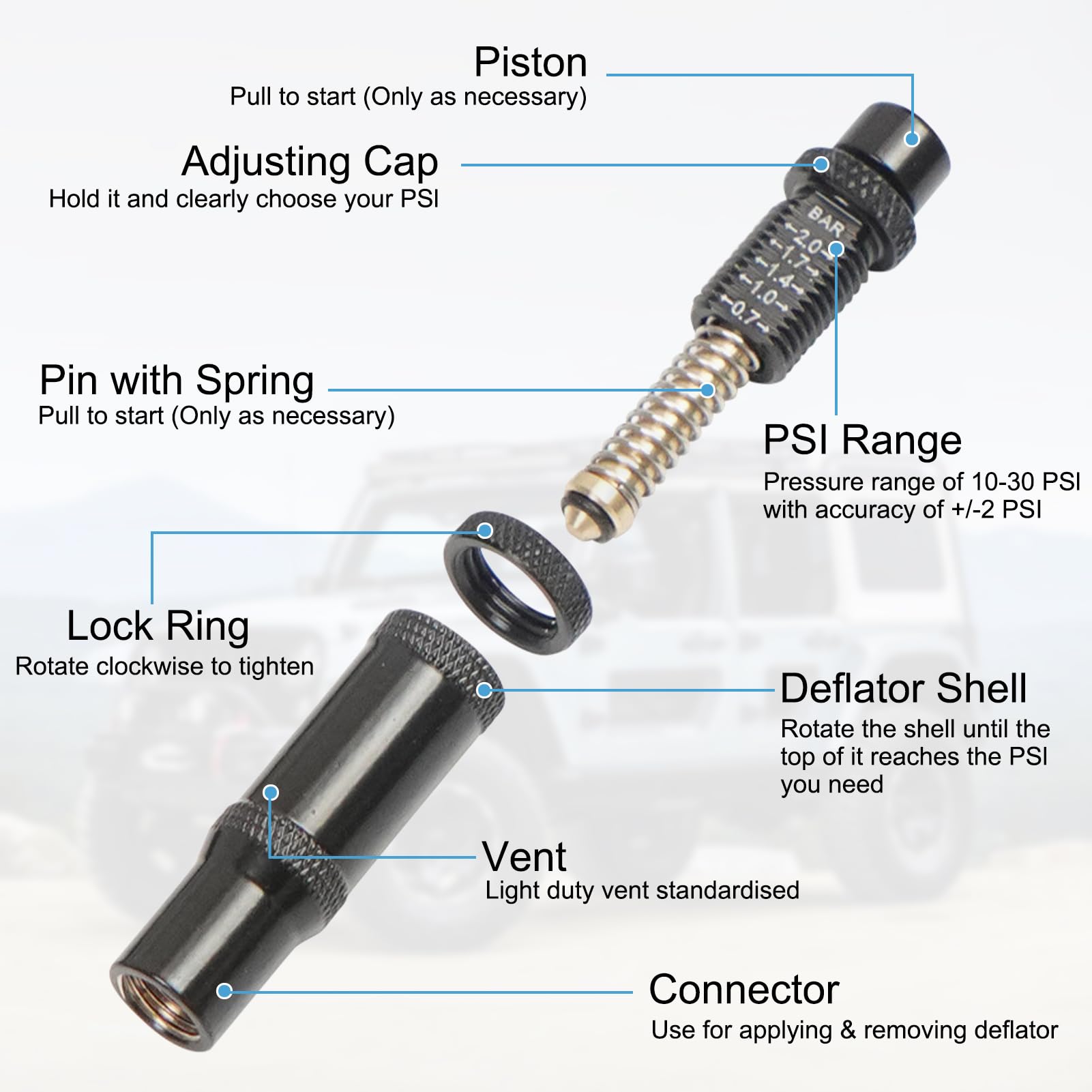 Piston
Pull to start (Only as necessary)

Adjusting Cap
Hold it and clearly choose your PSI

BAR
2.0
1.7
1.4
1.0
0.7

Pin with Spring
Pull to start (Only as necessary)

PSI Range
Pressure range of 10-30 PSI with accuracy of +/-2 PSI

Lock Ring
Rotate clockwise to tighten

Deflator Shell
Rotate the shell until the top of it reaches the PSI you need

Vent
Light duty vent standardised

Connector
Use for applying & removing deflator