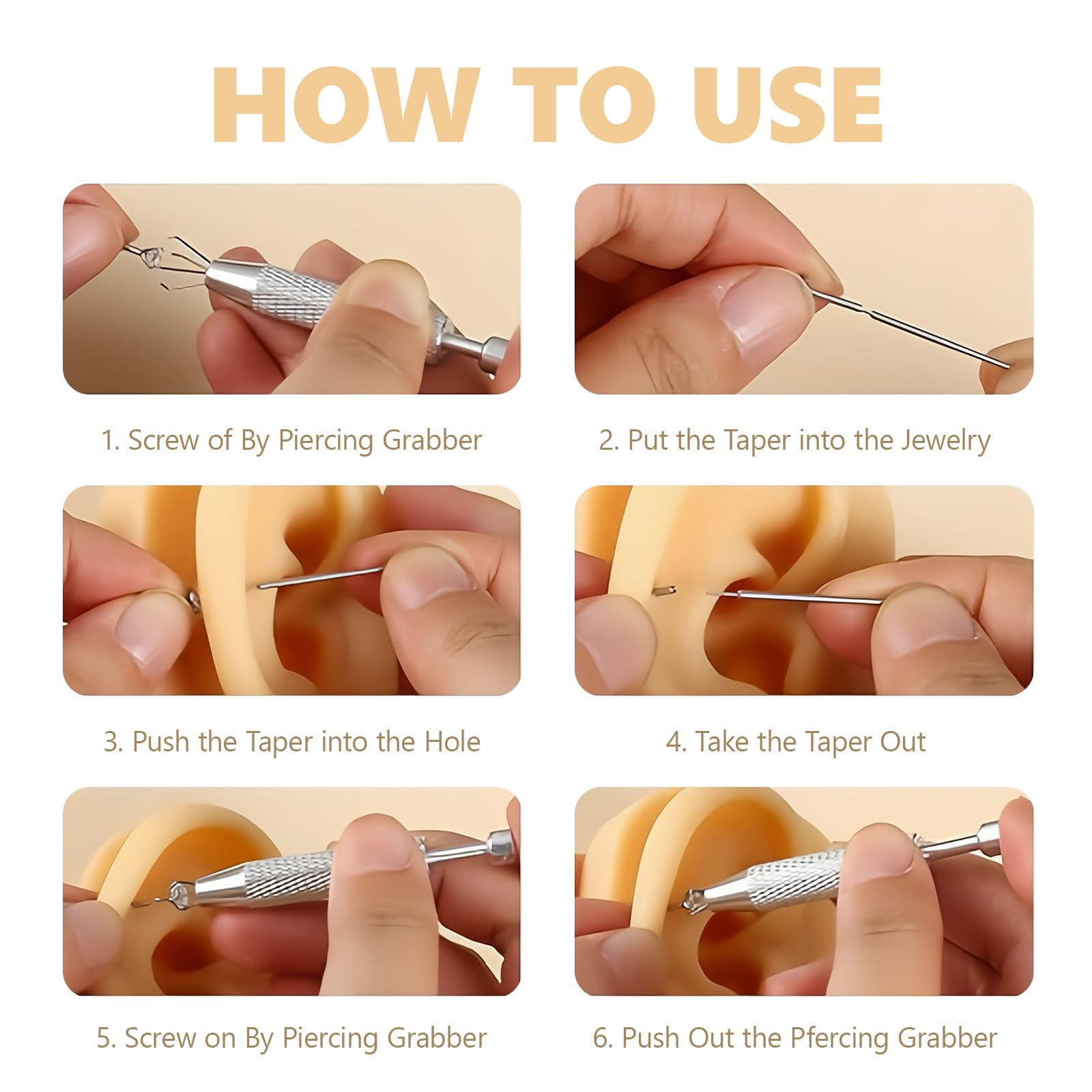 HOW TO USE

1. Screw of By Piercing Grabber

2. Put the Taper into the Jewelry

3. Push the Taper into the Hole

4. Take the Taper Out

5. Screw on By Piercing Grabber

6. Push Out the Pfercing Grabber