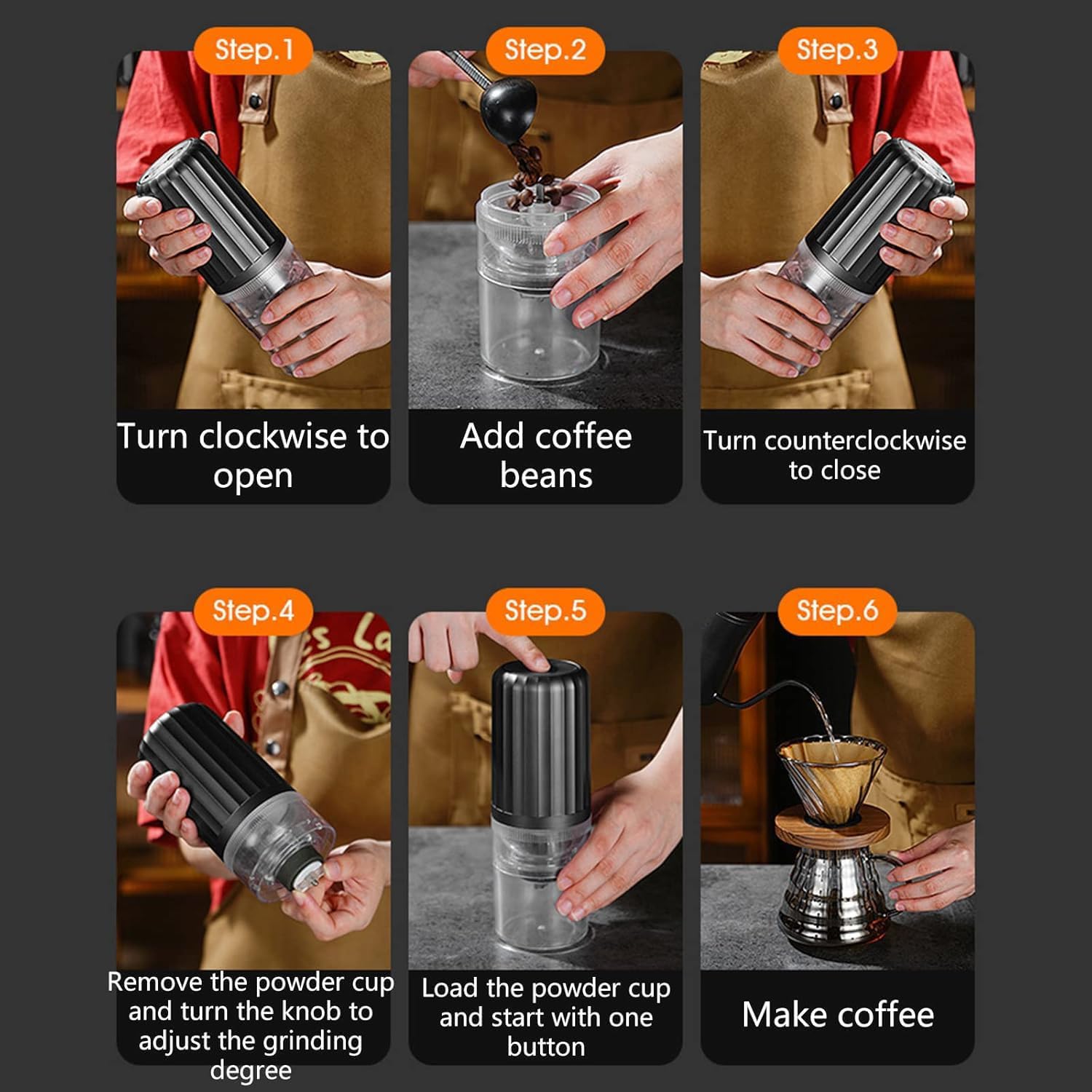 Step.1
Turn clockwise to open

Step.2
Add coffee beans

Step.3
Turn counterclockwise to close

Step.4
Remove the powder cup and turn the knob to adjust the grinding degree

Step.5
Load the powder cup and start with one button

Step.6
Make coffee