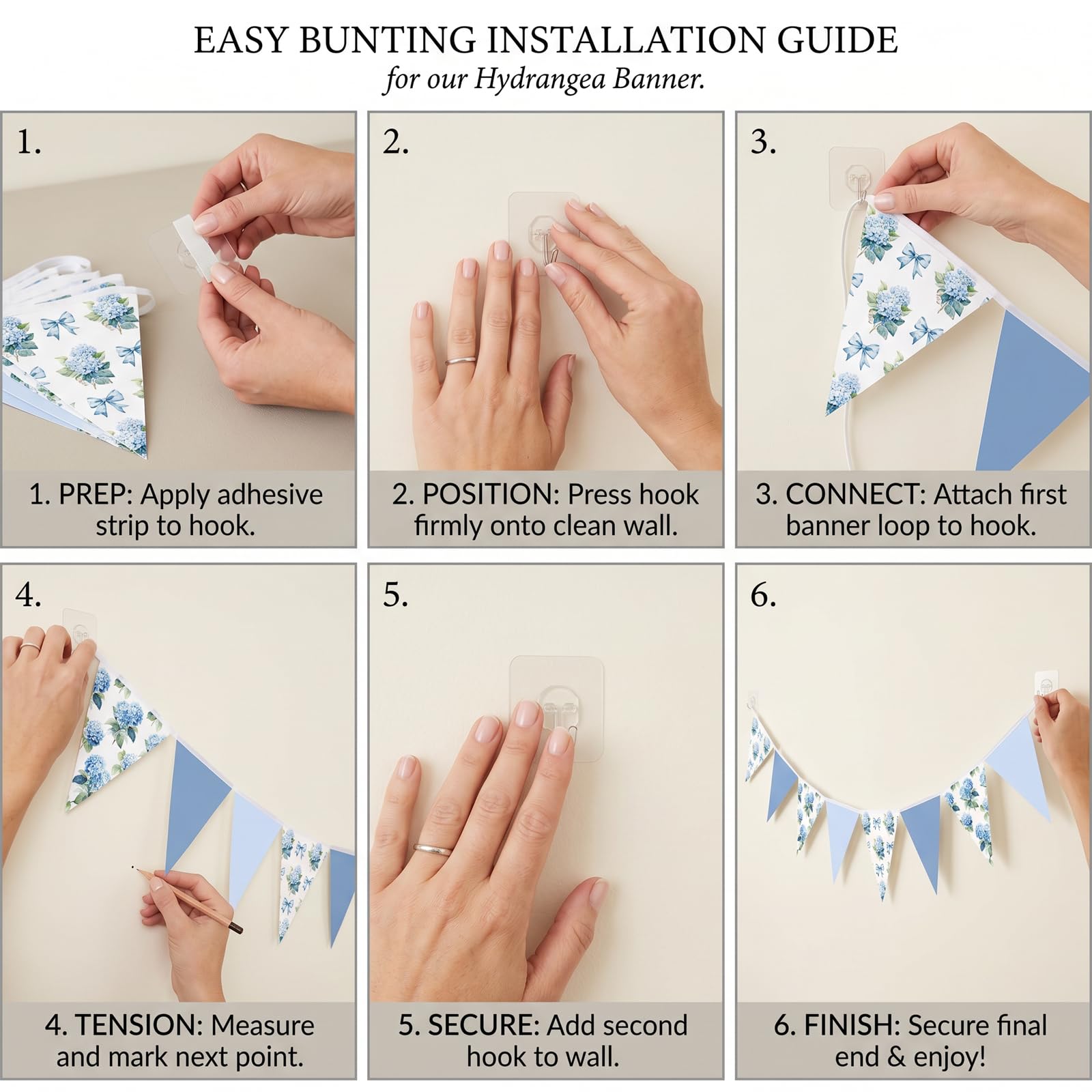 EASY BUNTING INSTALLATION GUIDE
for our Hydrangea Banner.

1.

1. PREP: Apply adhesive strip to hook.

2.

2. POSITION: Press hook firmly onto clean wall.

3.

3. CONNECT: Attach first banner loop to hook.

4.

4. TENSION: Measure and mark next point.

5.

5. SECURE: Add second hook to wall.

6.

6. FINISH: Secure final end & enjoy!