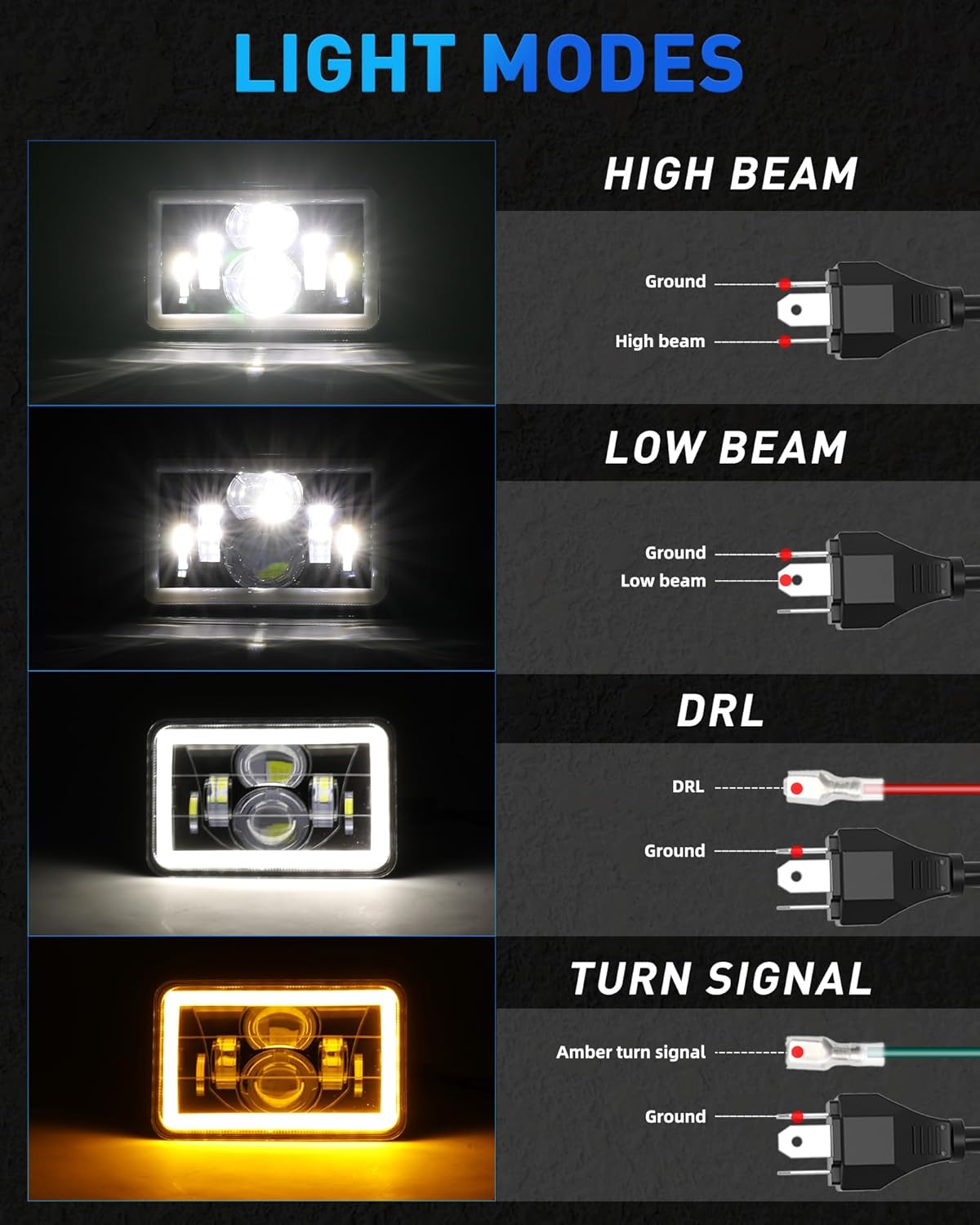 LIGHT MODES

HIGH BEAM

Ground

High beam

LOW BEAM

Ground

Low beam

DRL

DRL

Ground

TURN SIGNAL

Amber turn signal

Ground