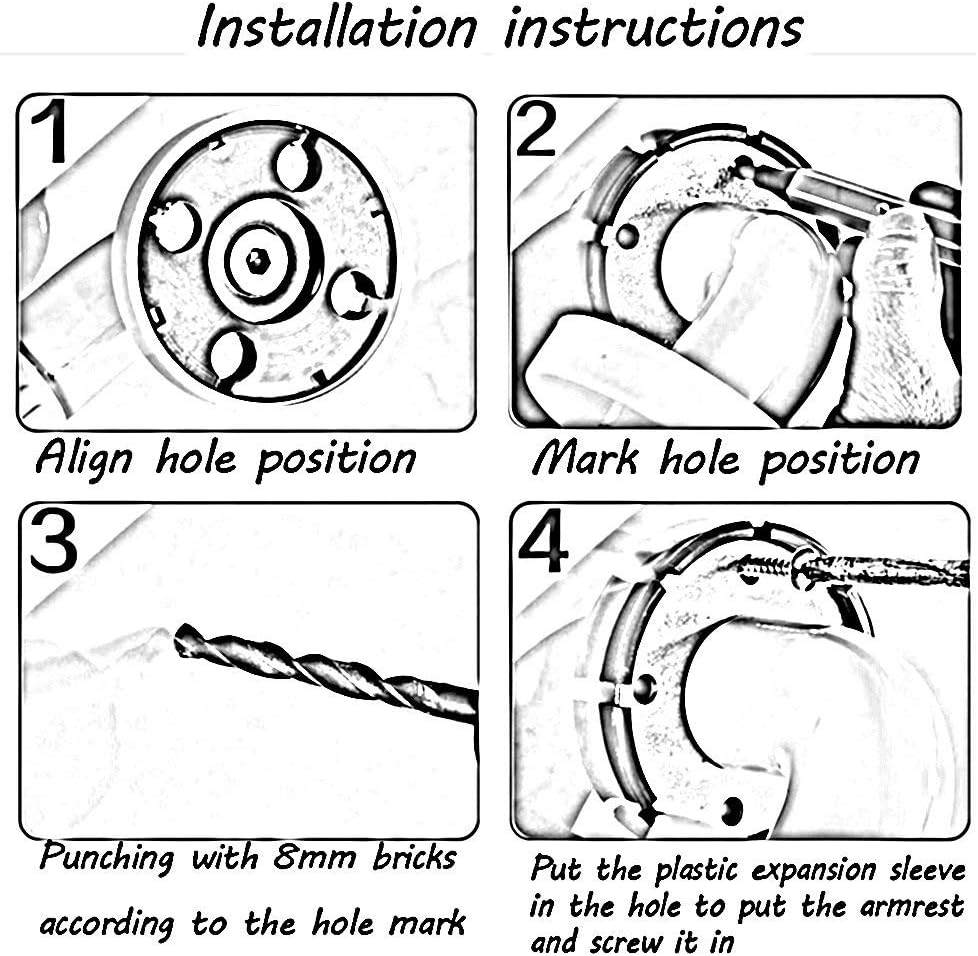 Installation instructions

1

Align hole position

2

Mark hole position

3

Punching with 8mm bricks according to the hole mark

4

Put the plastic expansion sleeve in the hole to put the armrest and screw it in