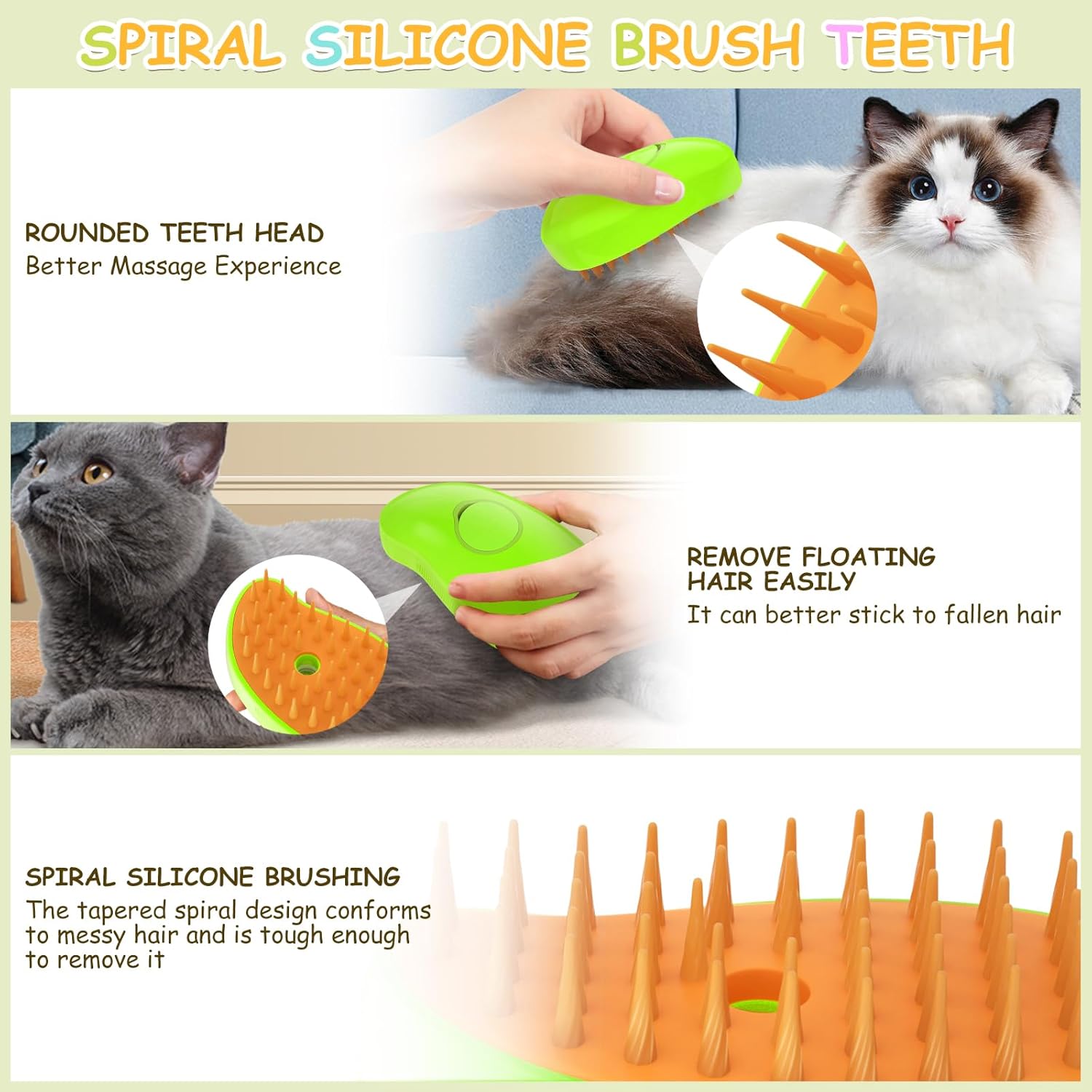 SPIRAL SILICONE BRUSH TEETH

ROUNDED TEETH HEAD
Better Massage Experience

REMOVE FLOATING HAIR EASILY
It can better stick to fallen hair

SPIRAL SILICONE BRUSHING
The tapered spiral design conforms to messy hair and is tough enough to remove it