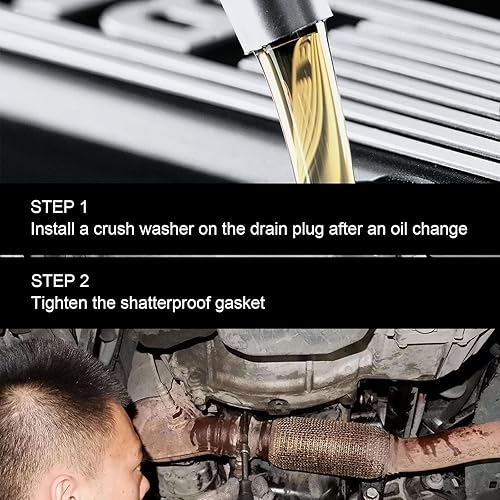 STEP 1
Install a crush washer on the drain plug after an oil change

STEP 2
Tighten the shatterproof gasket