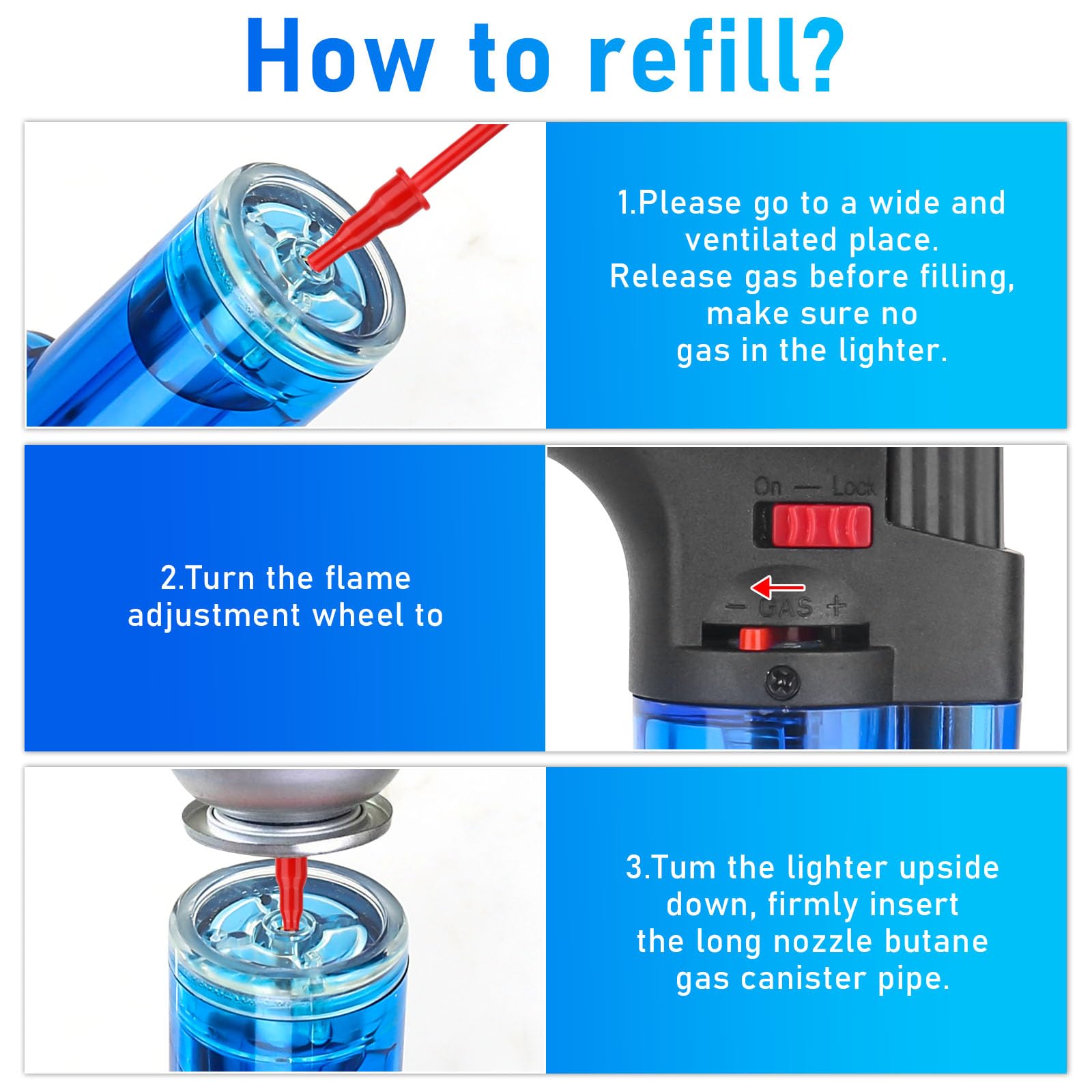 How to refill?

1.Please go to a wide and ventilated place. Release gas before filling, make sure no gas in the lighter.

2.Turn the flame adjustment wheel to

On — Lock

— GAS +

3.Tum the lighter upside down, firmly insert the long nozzle butane gas canister pipe.