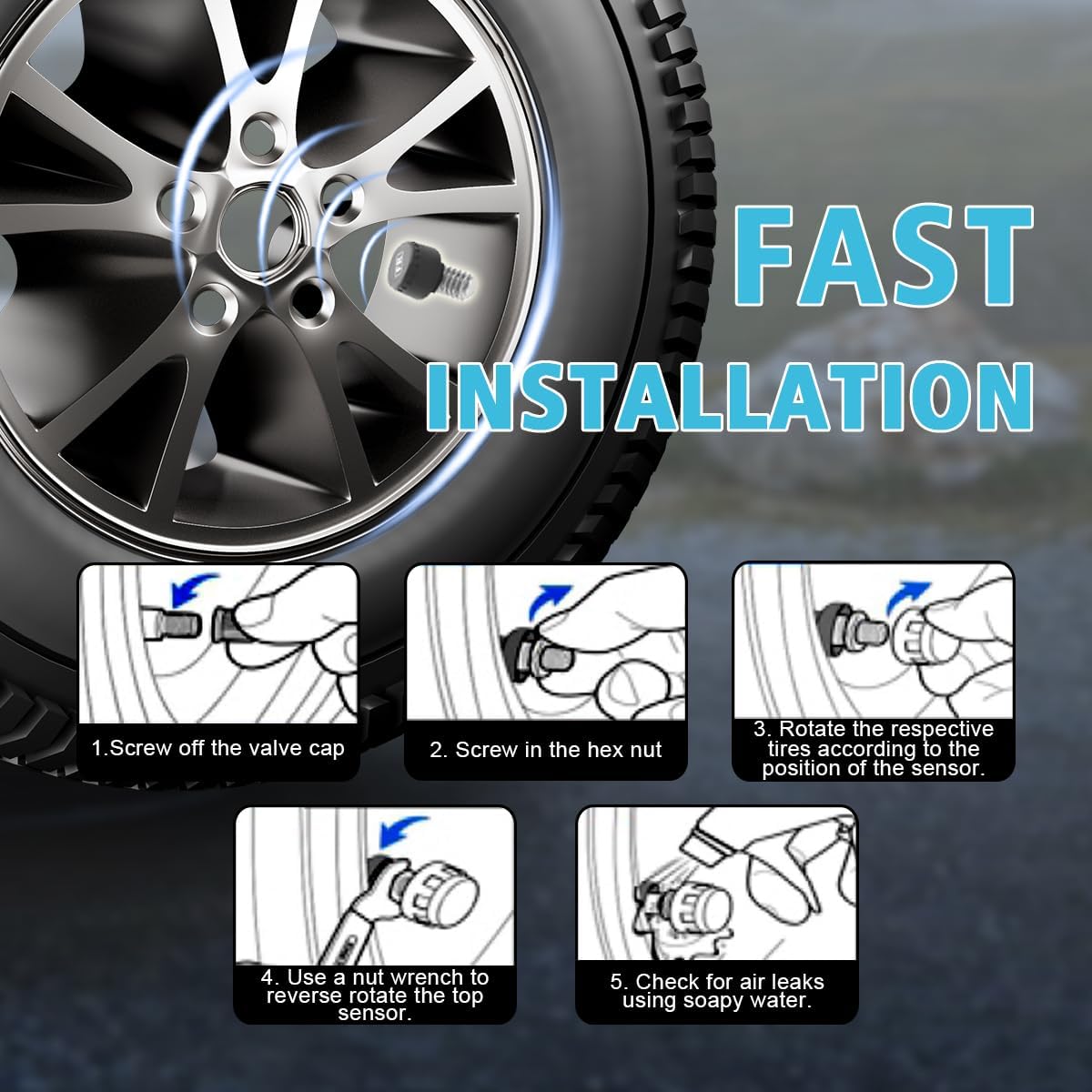 FAST
INSTALLATION

1.Screw off the valve cap

2. Screw in the hex nut

3. Rotate the respective tires according to the position of the sensor.

4. Use a nut wrench to reverse rotate the top sensor.

5. Check for air leaks using soapy water.