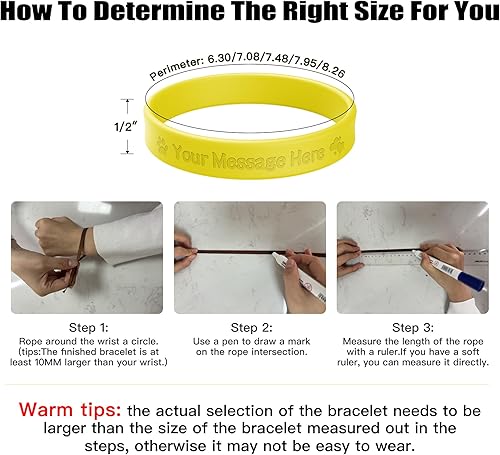 How To Determine The Right Size For You

Perimeter: 6.30/7.08/7.48/7.95/8.26

1/2"

Your Message Here

Step 1:
Rope around the wrist a circle. (tips:The finished bracelet is at least 10MM larger than your wrist.)

Step 2:
Use a pen to draw a mark on the rope intersection.

Step 3:
Measure the length of the rope with a ruler.If you have a soft ruler, you can measure it directly.

Warm tips: the actual selection of the bracelet needs to be larger than the size of the bracelet measured out in the steps, otherwise it may not be easy to wear.