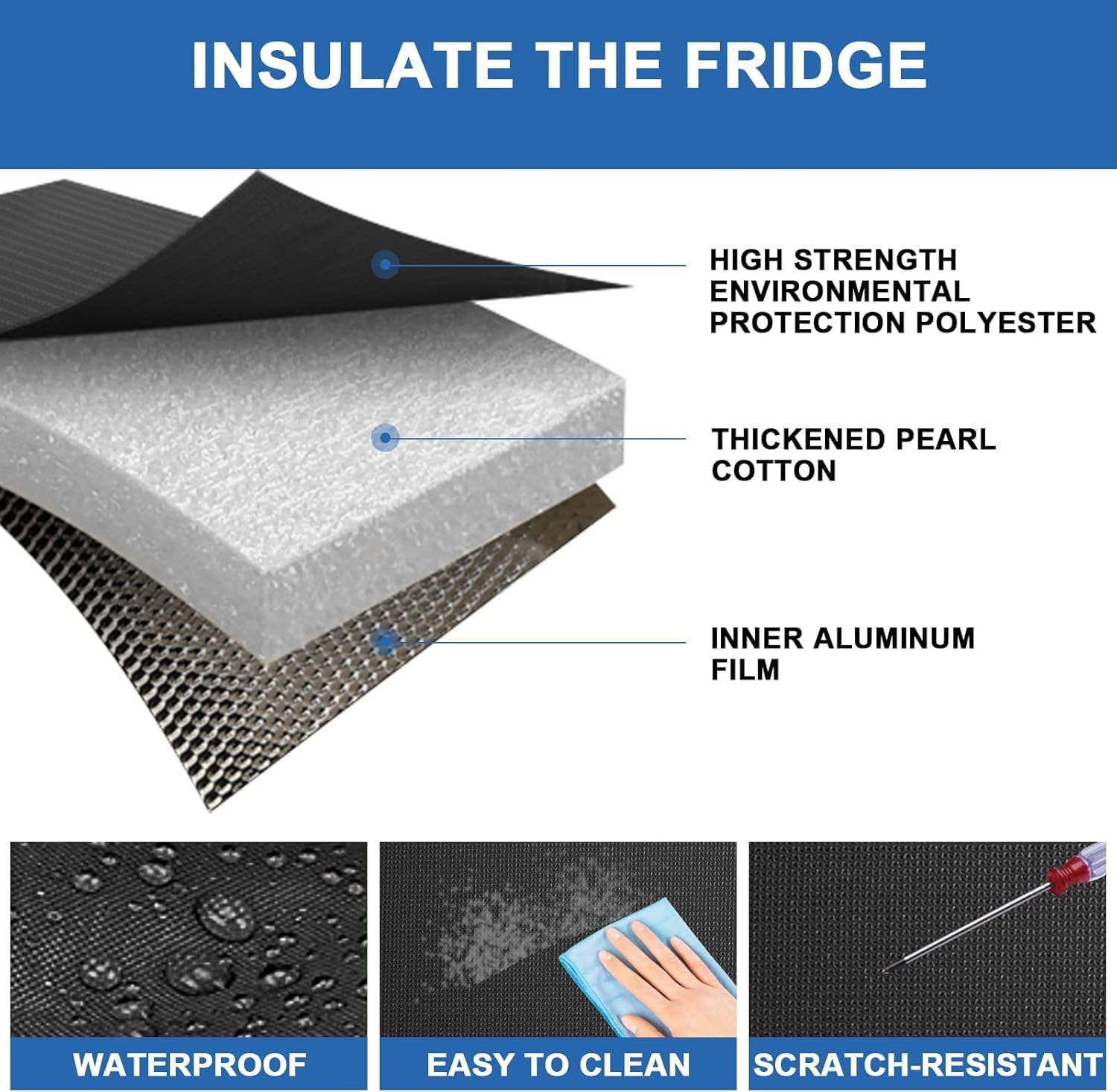 INSULATE THE FRIDGE

HIGH STRENGTH ENVIRONMENTAL PROTECTION POLYESTER

THICKENED PEARL COTTON

INNER ALUMINUM FILM

WATERPROOF

EASY TO CLEAN

SCRATCH-RESISTANT