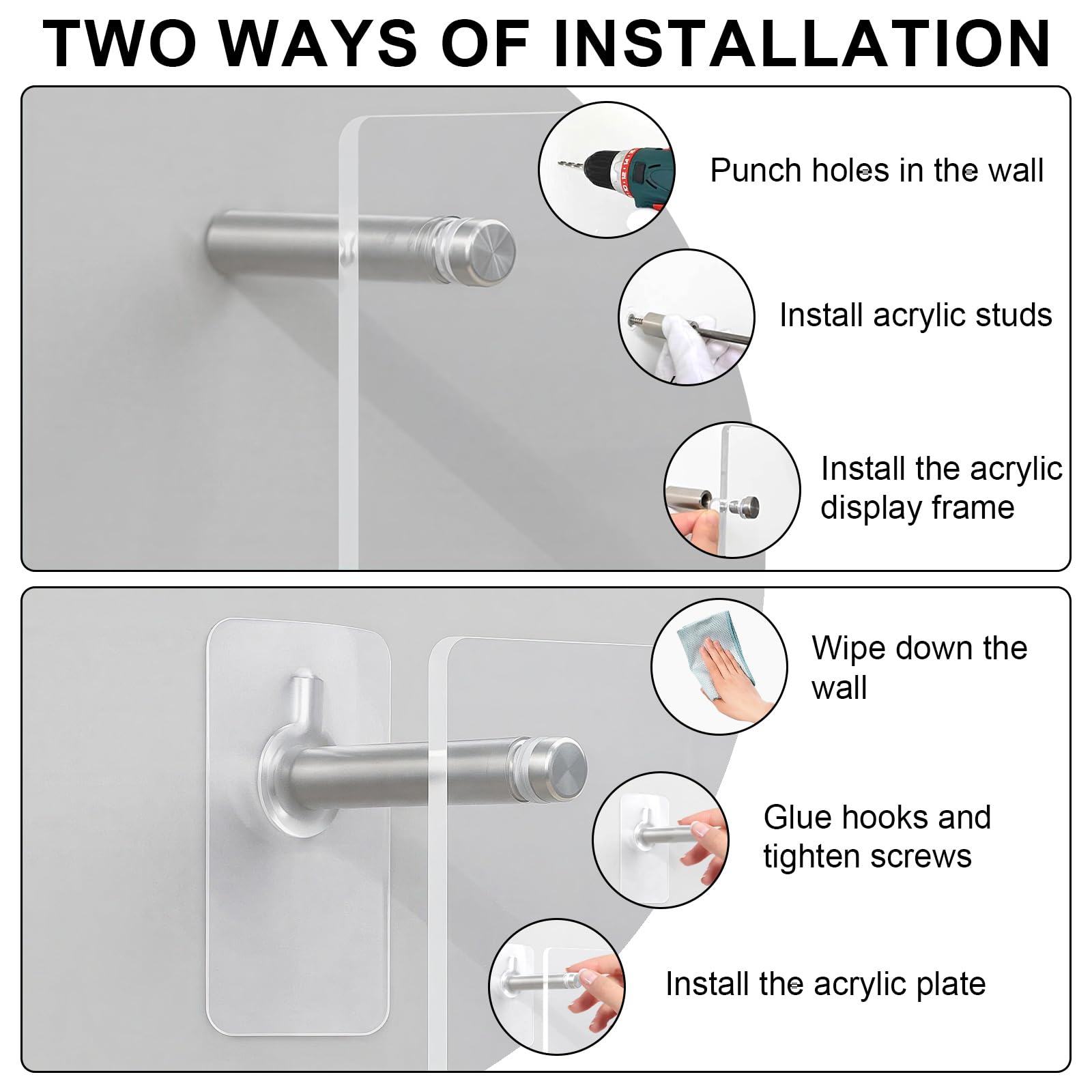 TWO WAYS OF INSTALLATION

Punch holes in the wall

Install acrylic studs

Install the acrylic display frame

Wipe down the wall

Glue hooks and tighten screws

Install the acrylic plate