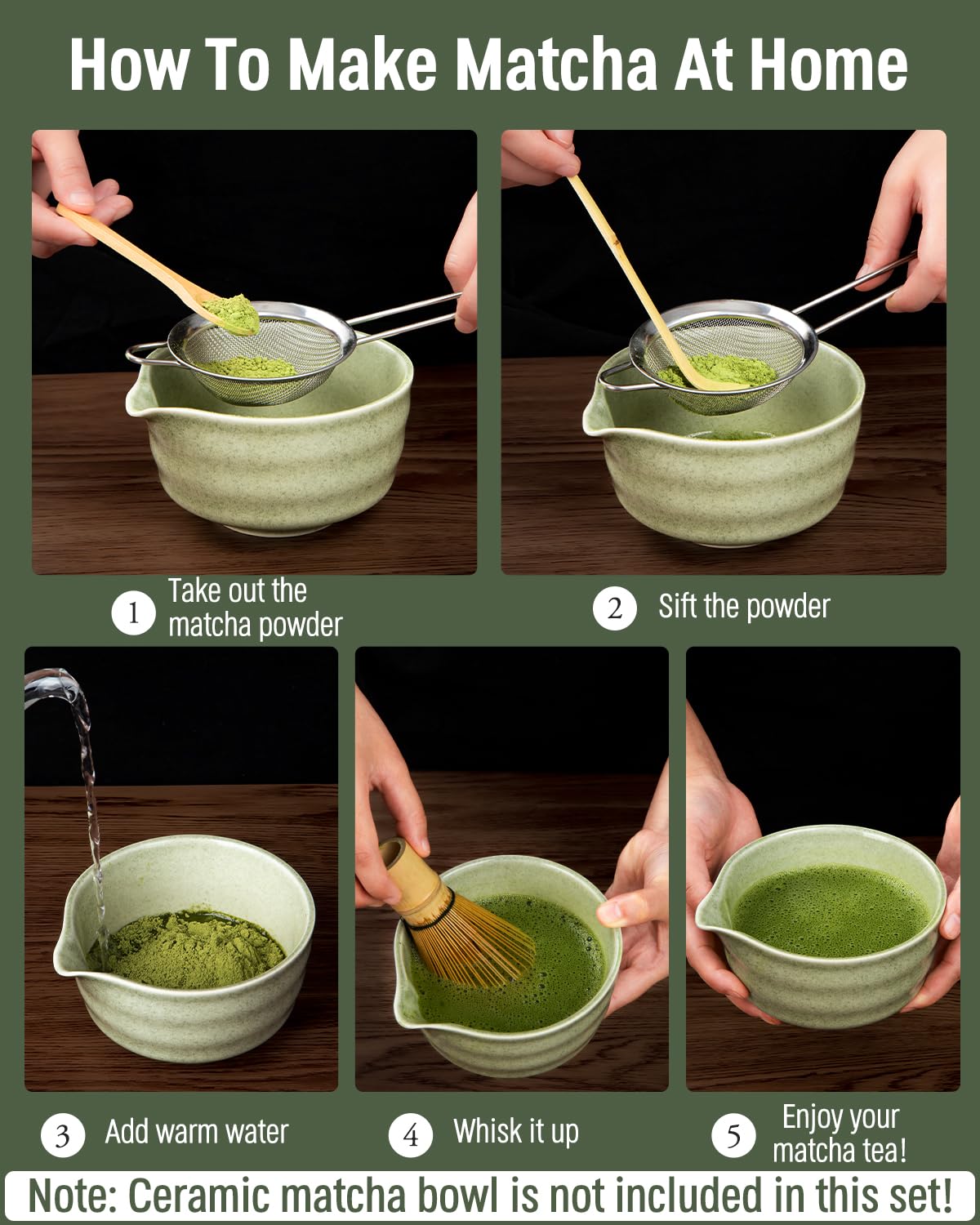 How To Make Matcha At Home

1 Take out the matcha powder

2 Sift the powder

3 Add warm water

4 Whisk it up

5 Enjoy your matcha tea!

Note: Ceramic matcha bowl is not included in this set!