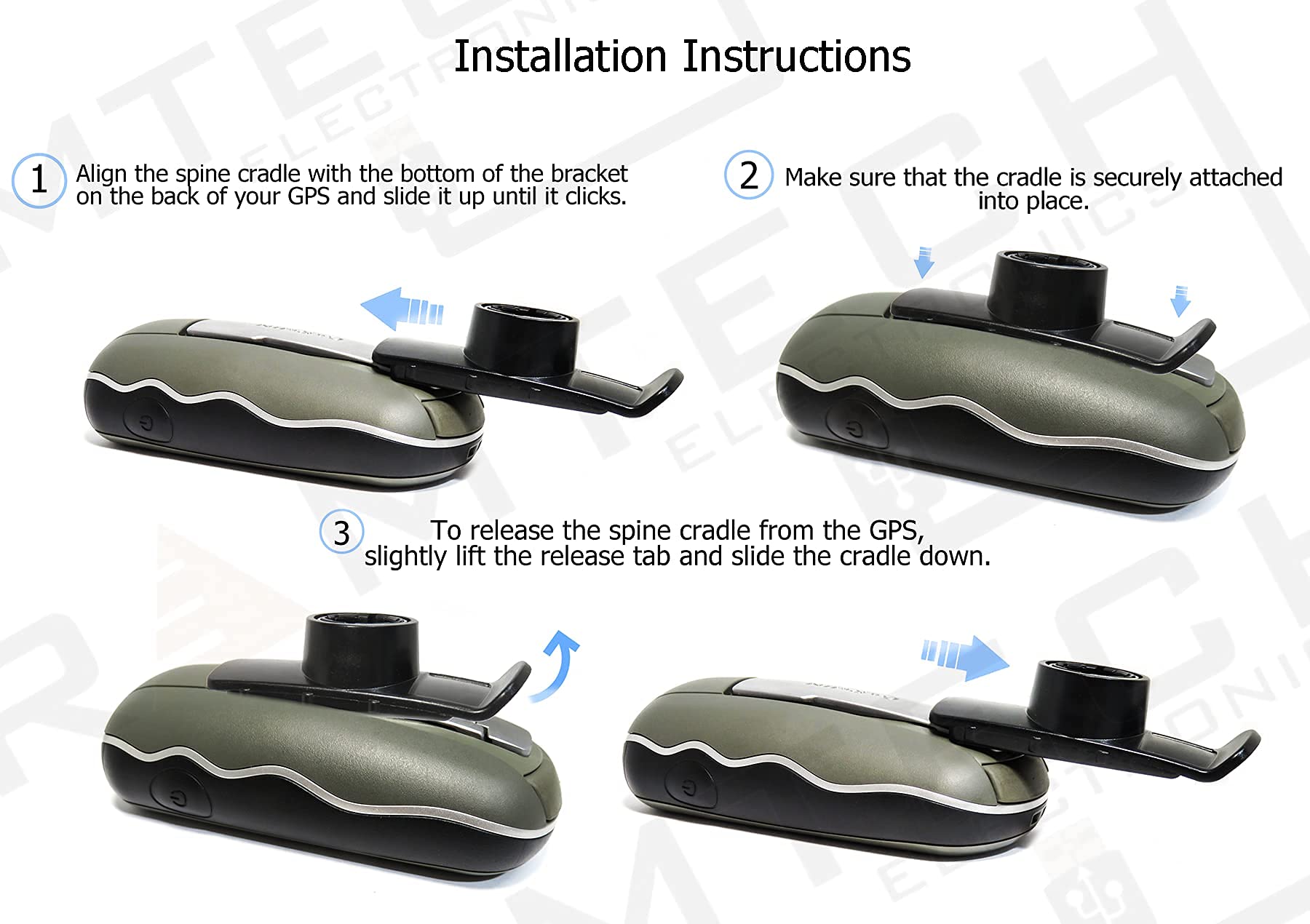 Installation Instructions

1 Align the spine cradle with the bottom of the bracket on the back of your GPS and slide it up until it clicks.

2 Make sure that the cradle is securely attached into place.

3 To release the spine cradle from the GPS, slightly lift the release tab and slide the cradle down.